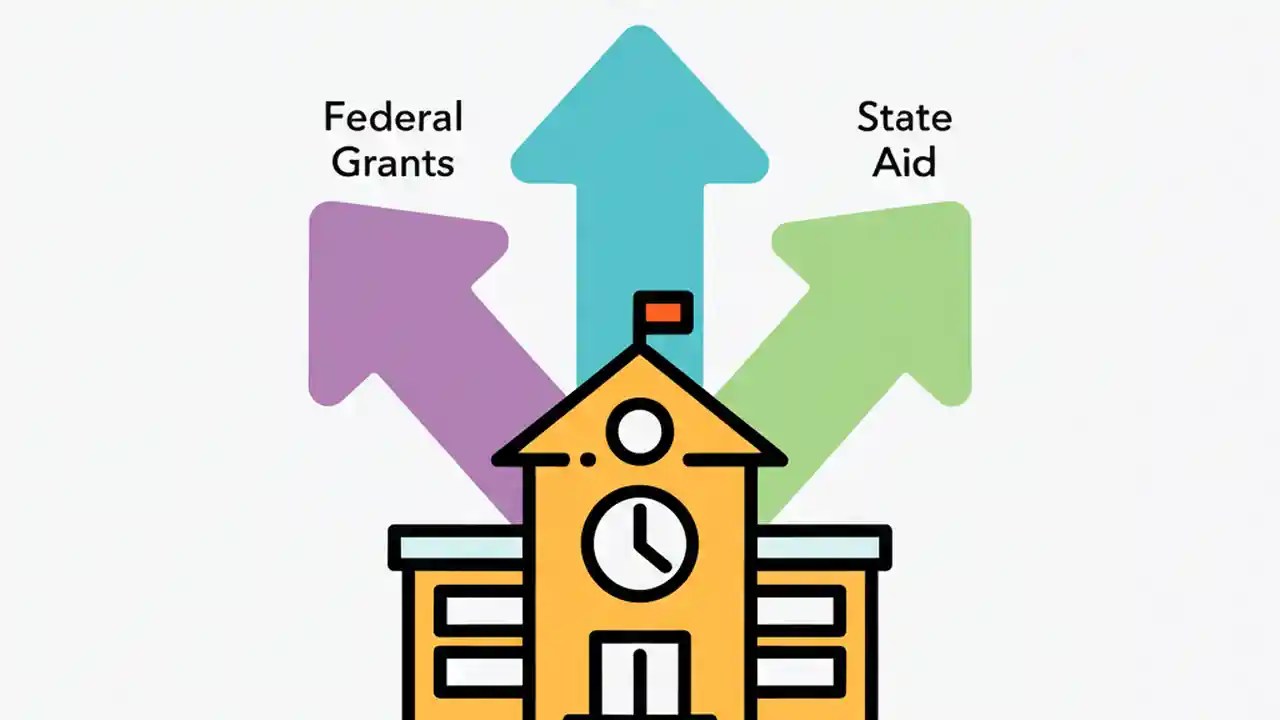 Federal Grants

State Aid