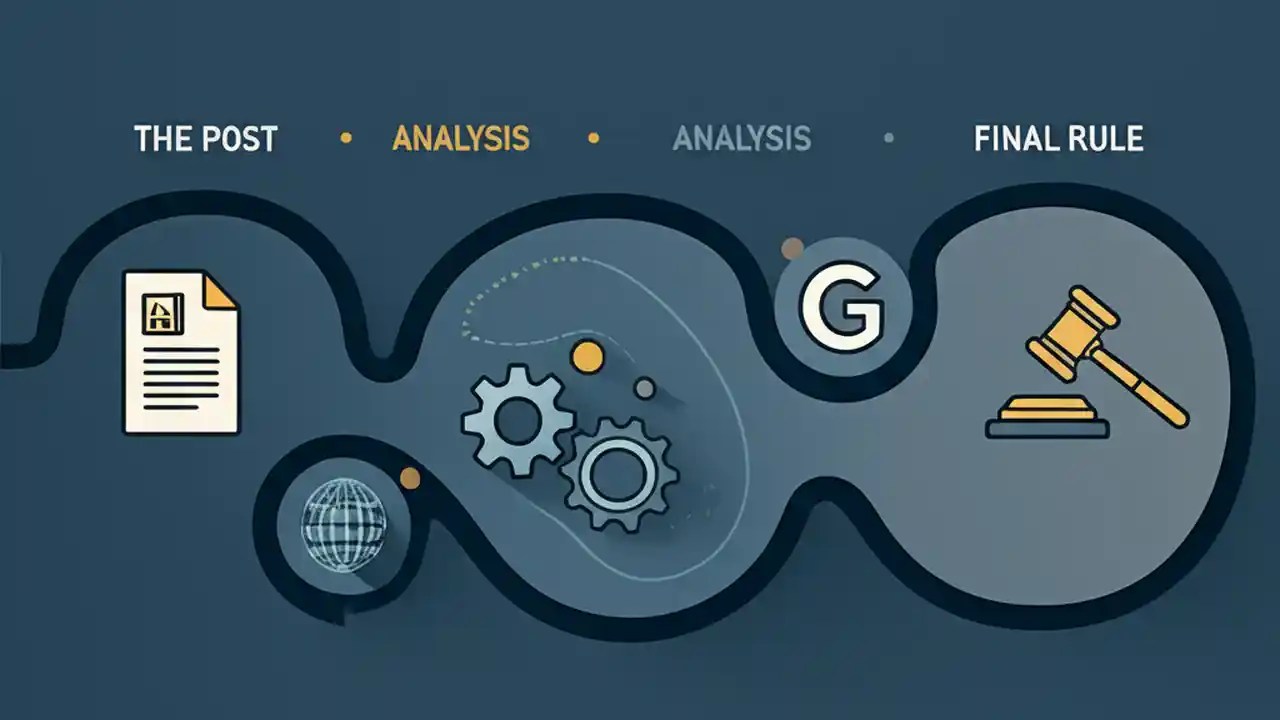 THE POST • ANALYSIS • ANALYSIS • FINAL RULE

G