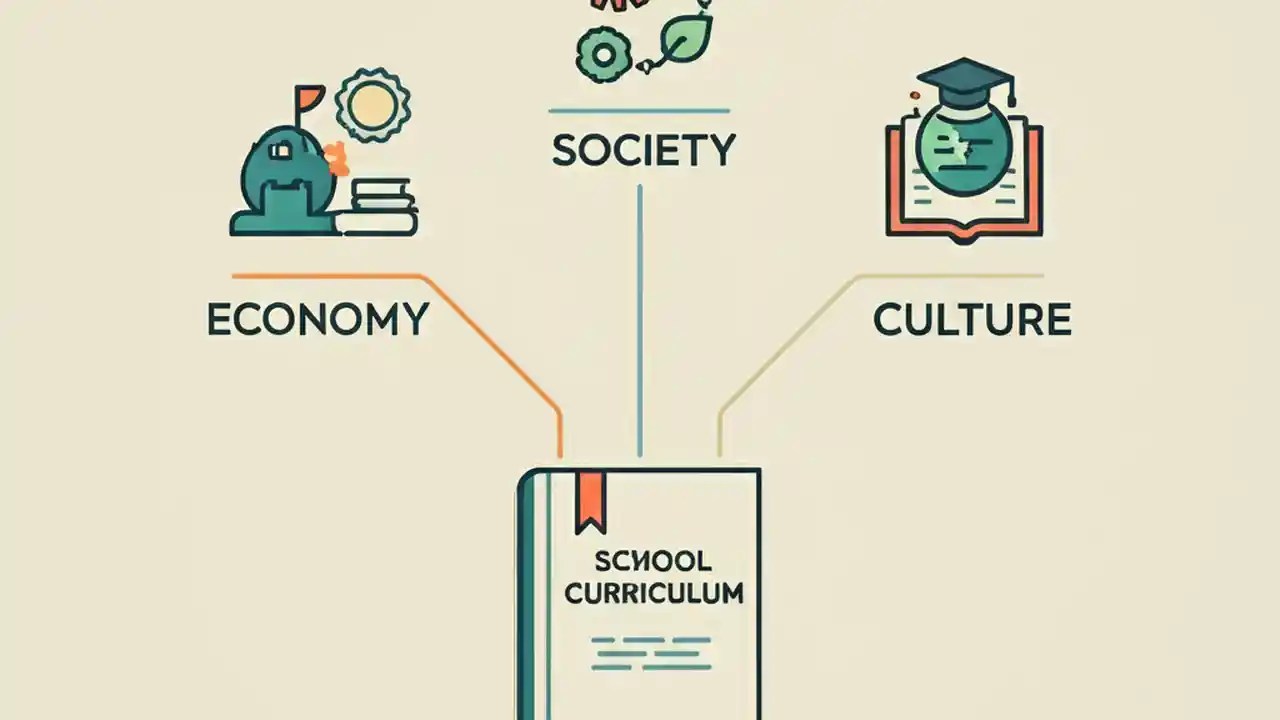 SOCIETY

ECONOMY

CULTURE

SCNOOL CURRICULUM