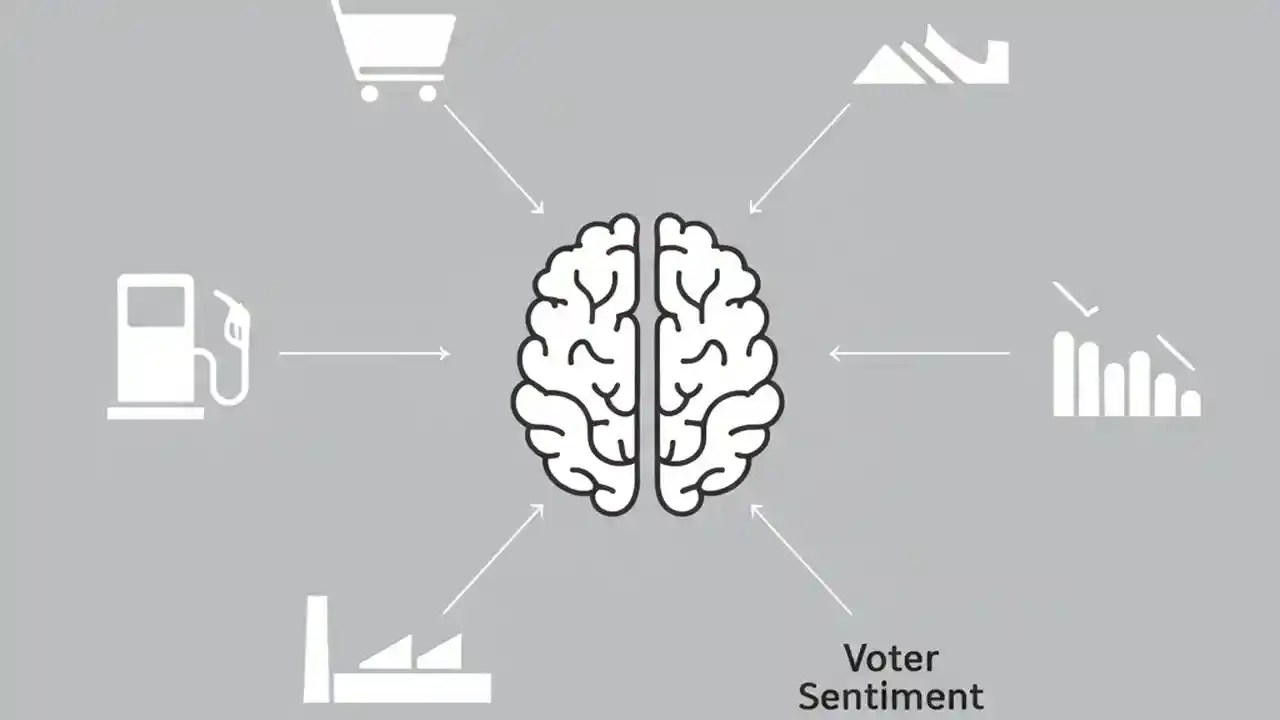 Voter
Sentiment