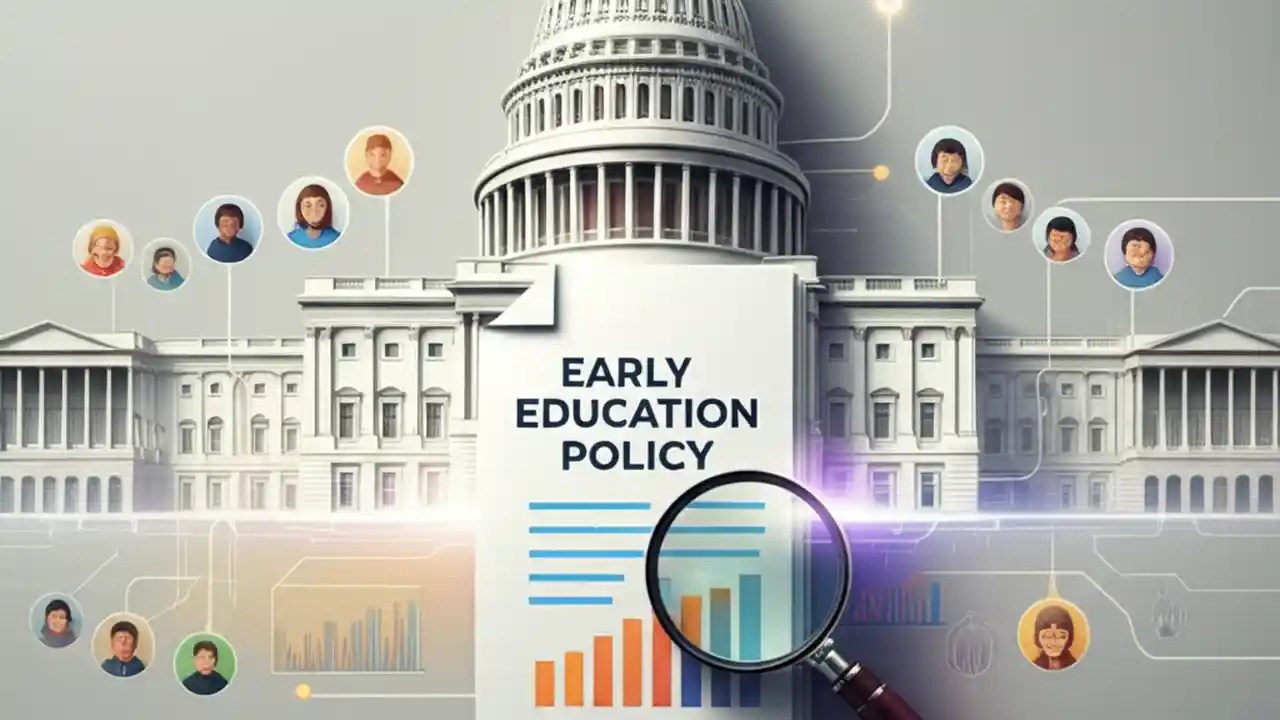 EARLY EDUCATION POLICY