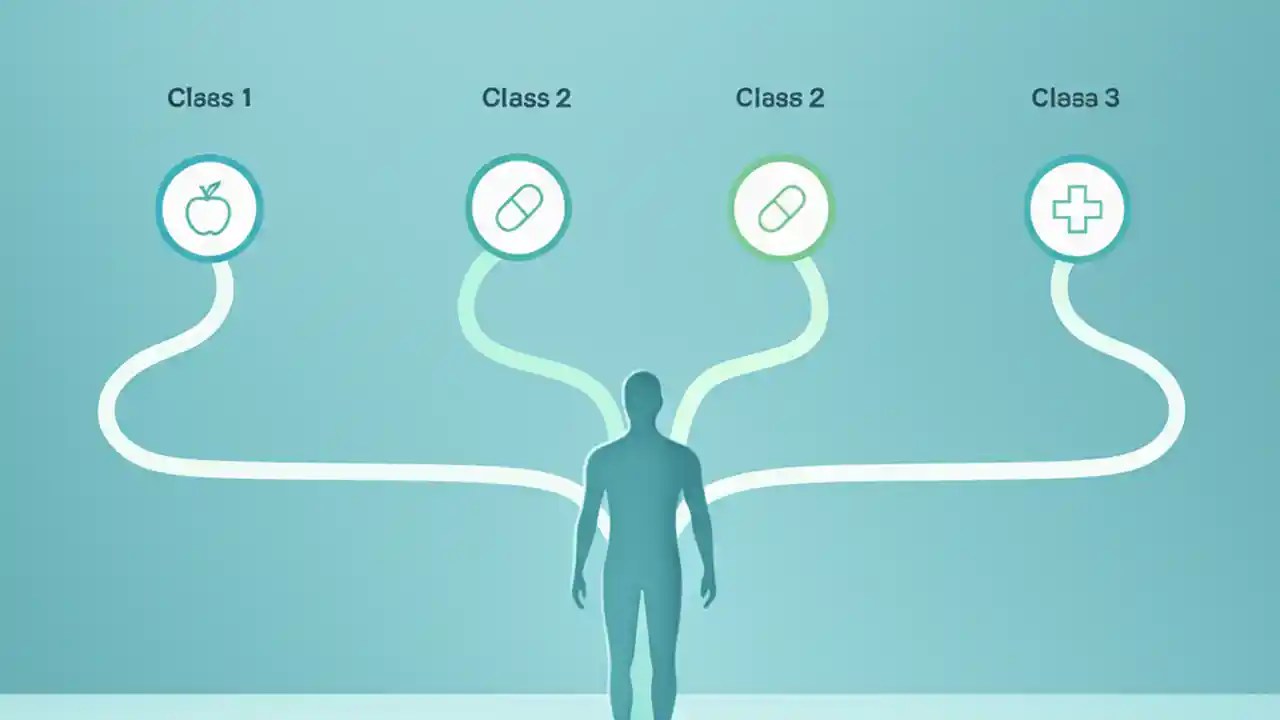 Claas 1

Class 2

Class 2

Clasa 3