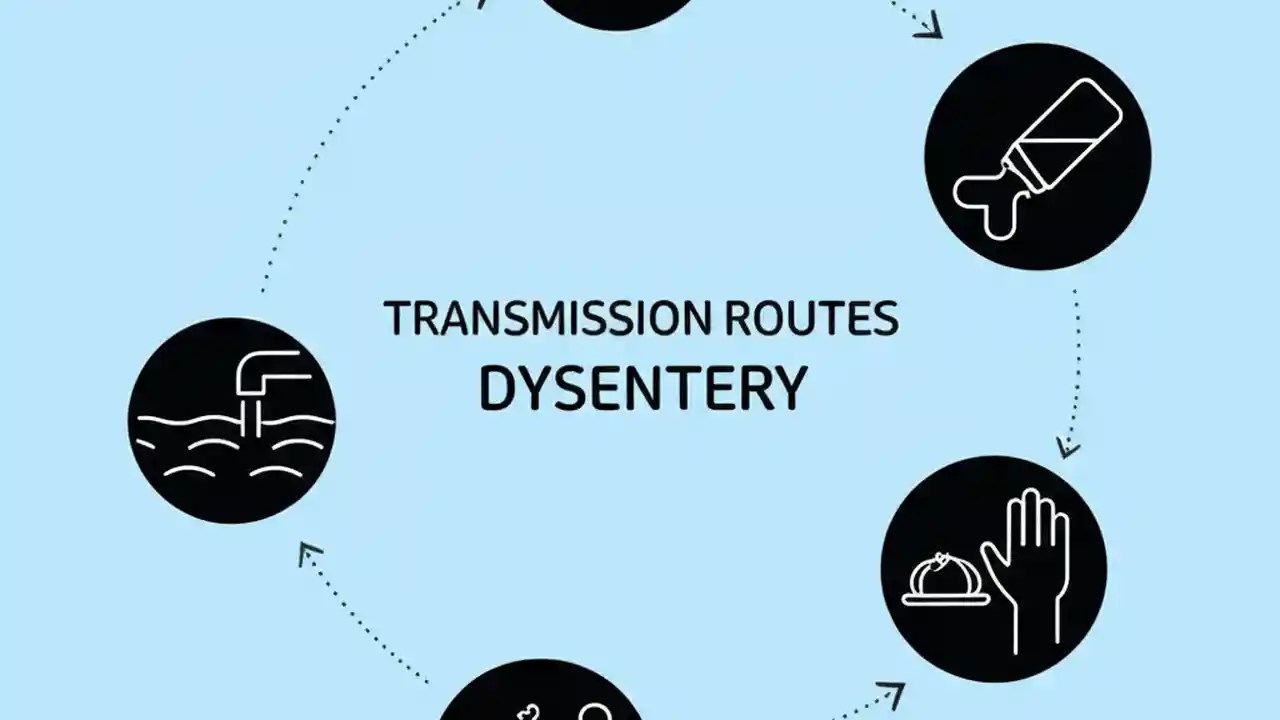 TRANSMISSION ROUTES
DYSENTERY