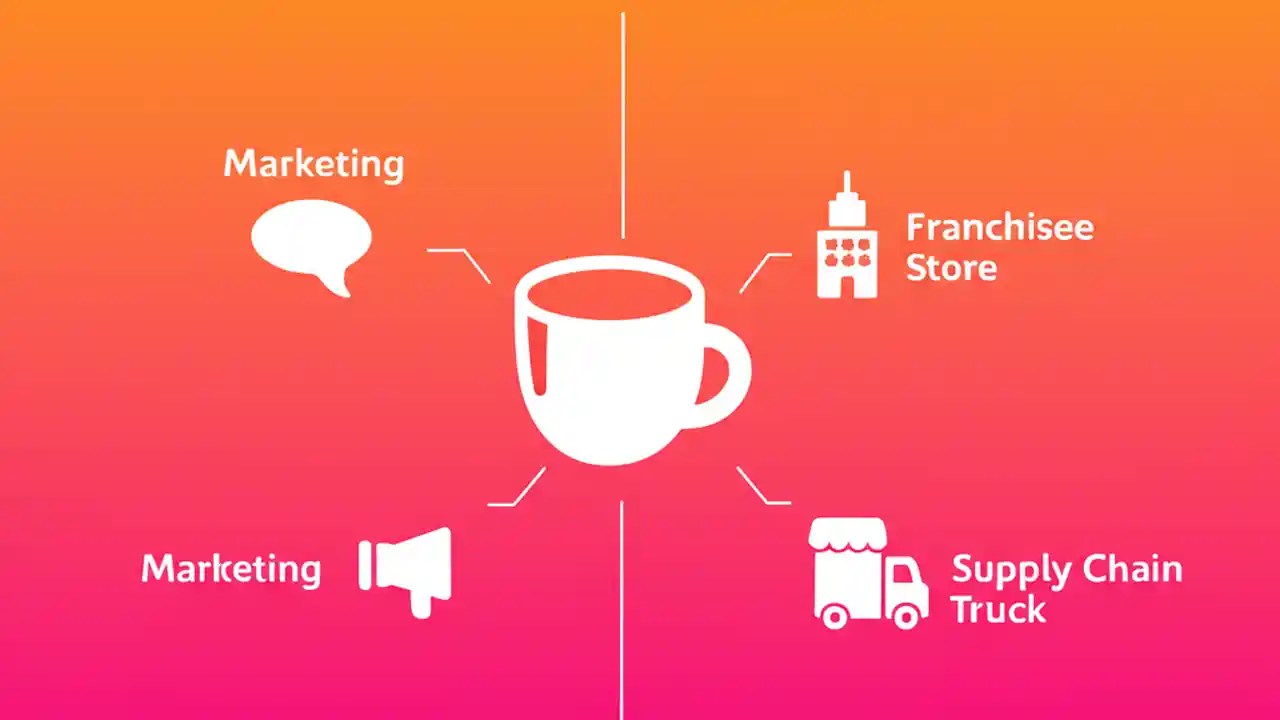 Marketing

Franchisee Store

Marketing

Supply Chain Truck