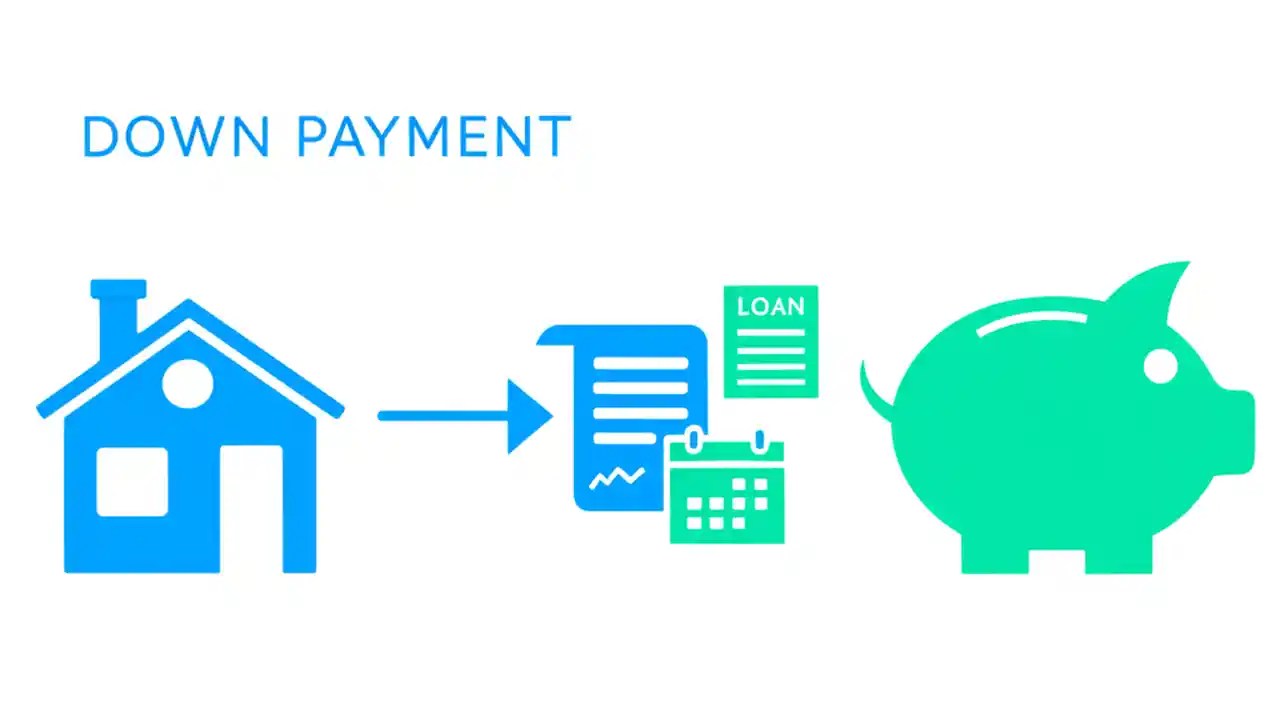 DOWN PAYMENT

LOAN