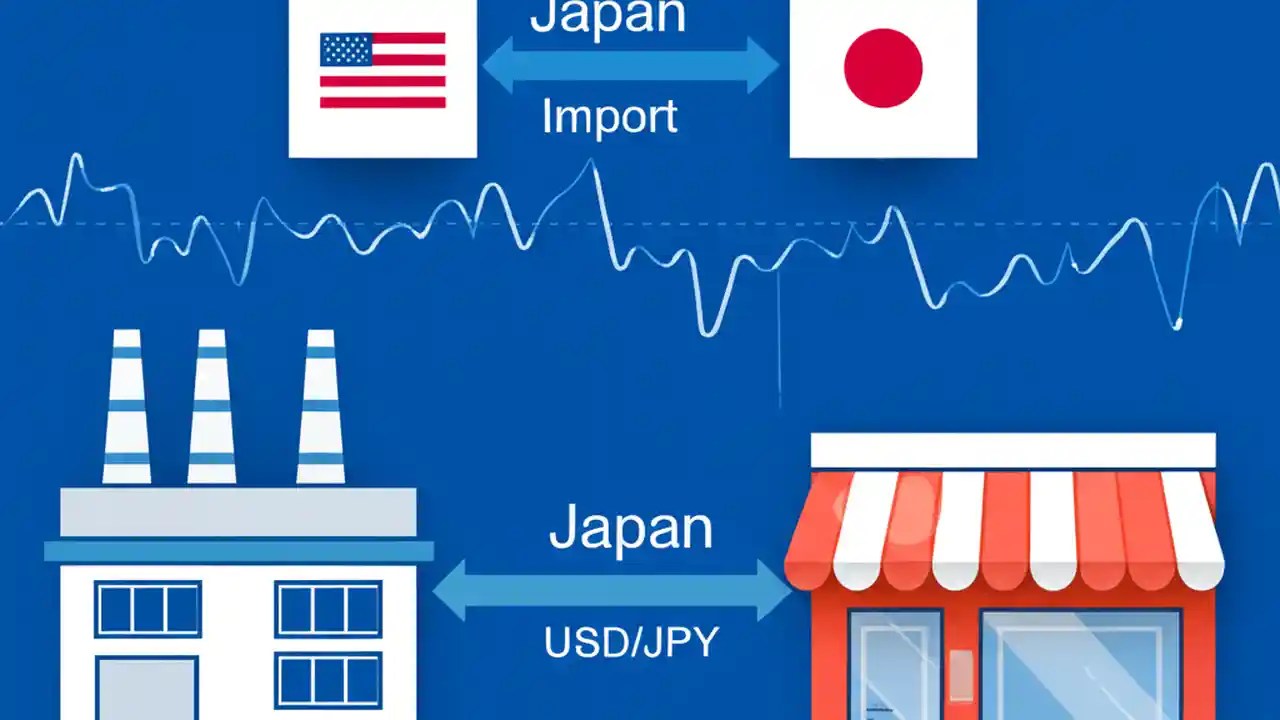 Japan
Import
Japan
USD/JPY