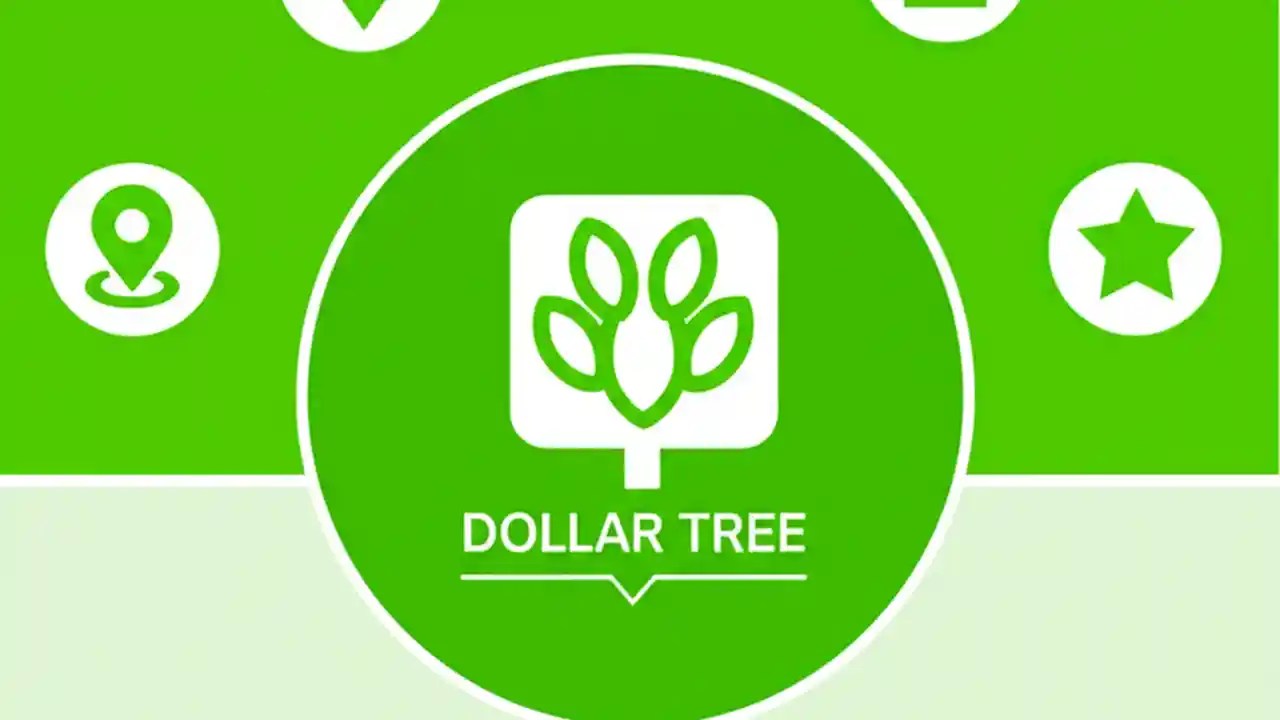 DOLLAR TREE