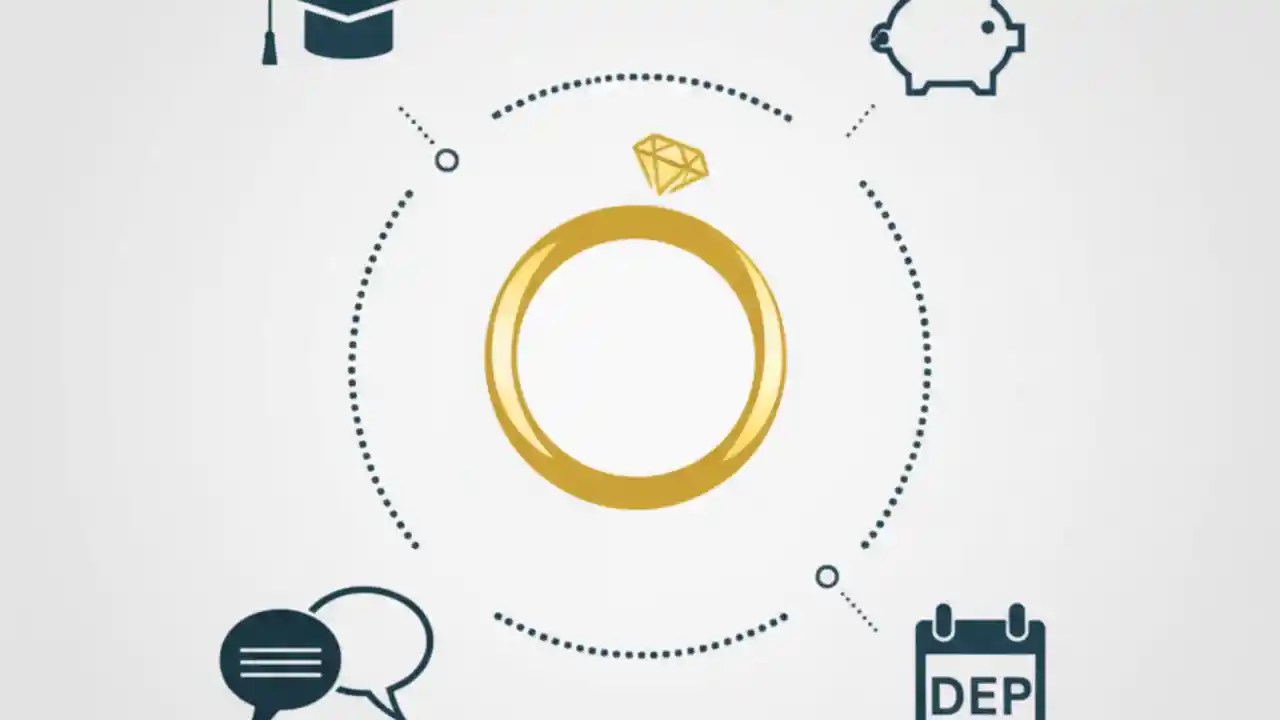 DEP