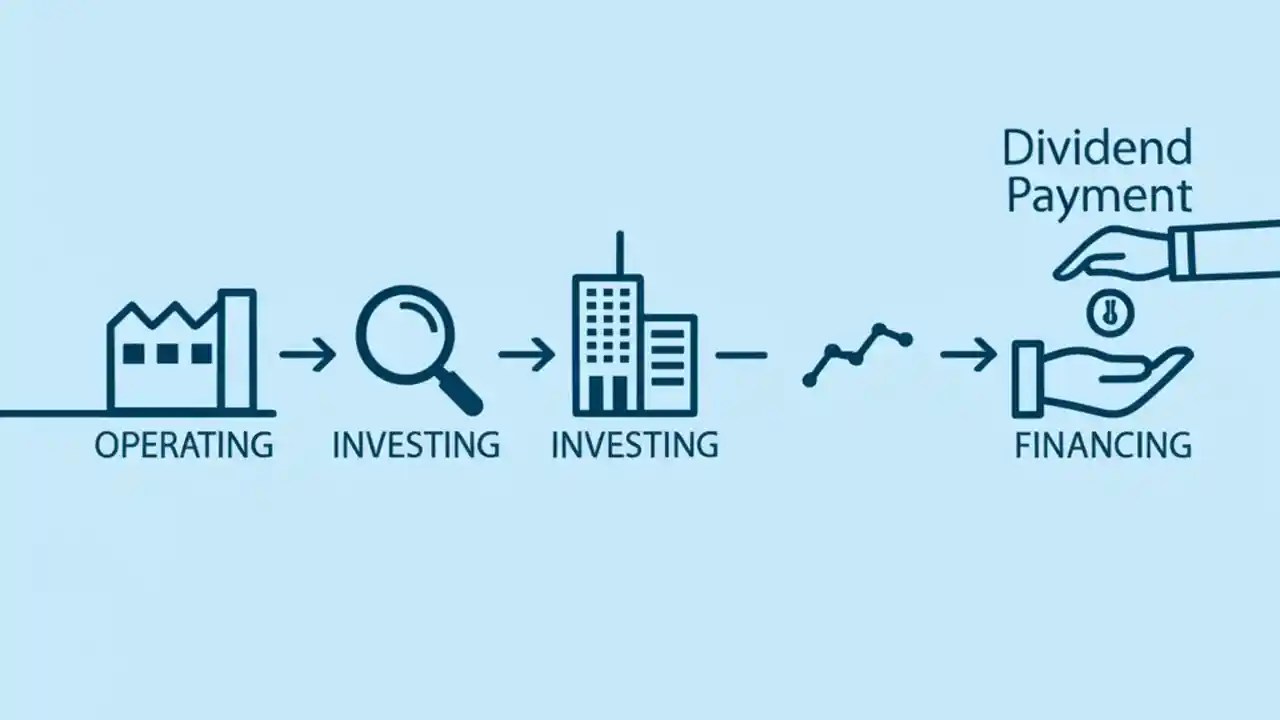 Dividend Payment

OPERATING

INVESTING

INVESTING

FINANCING