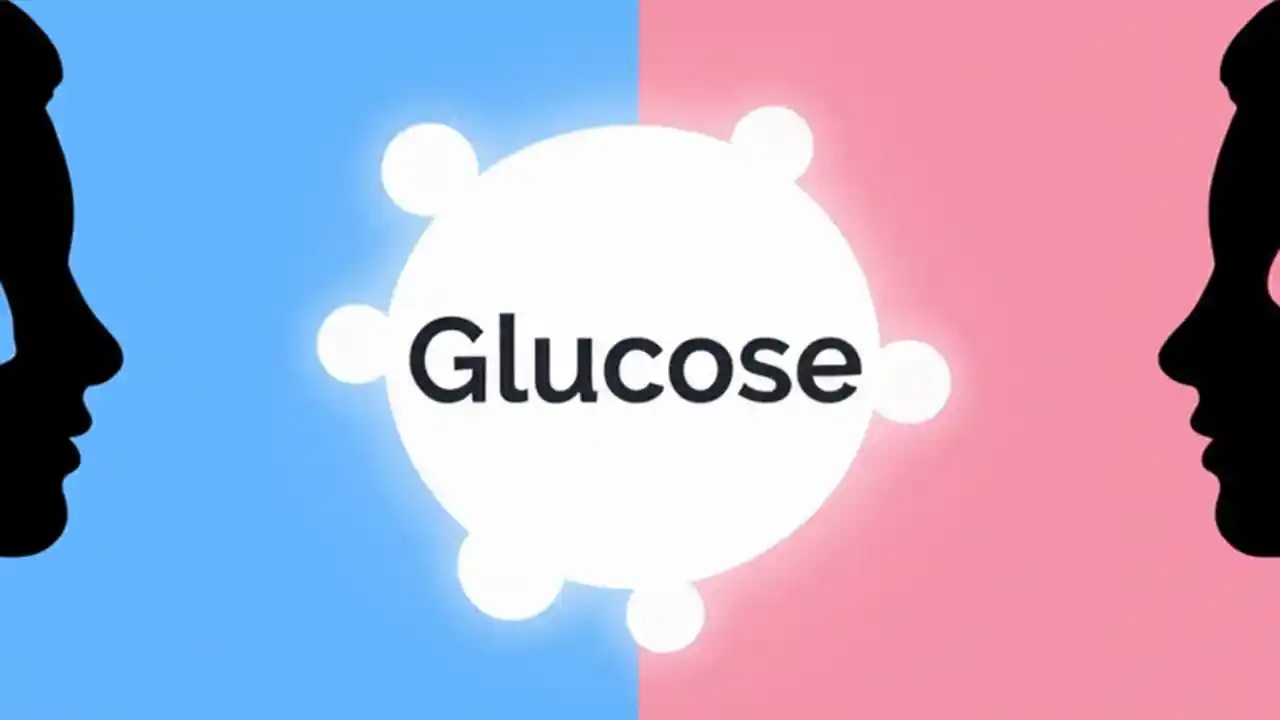 Glucose