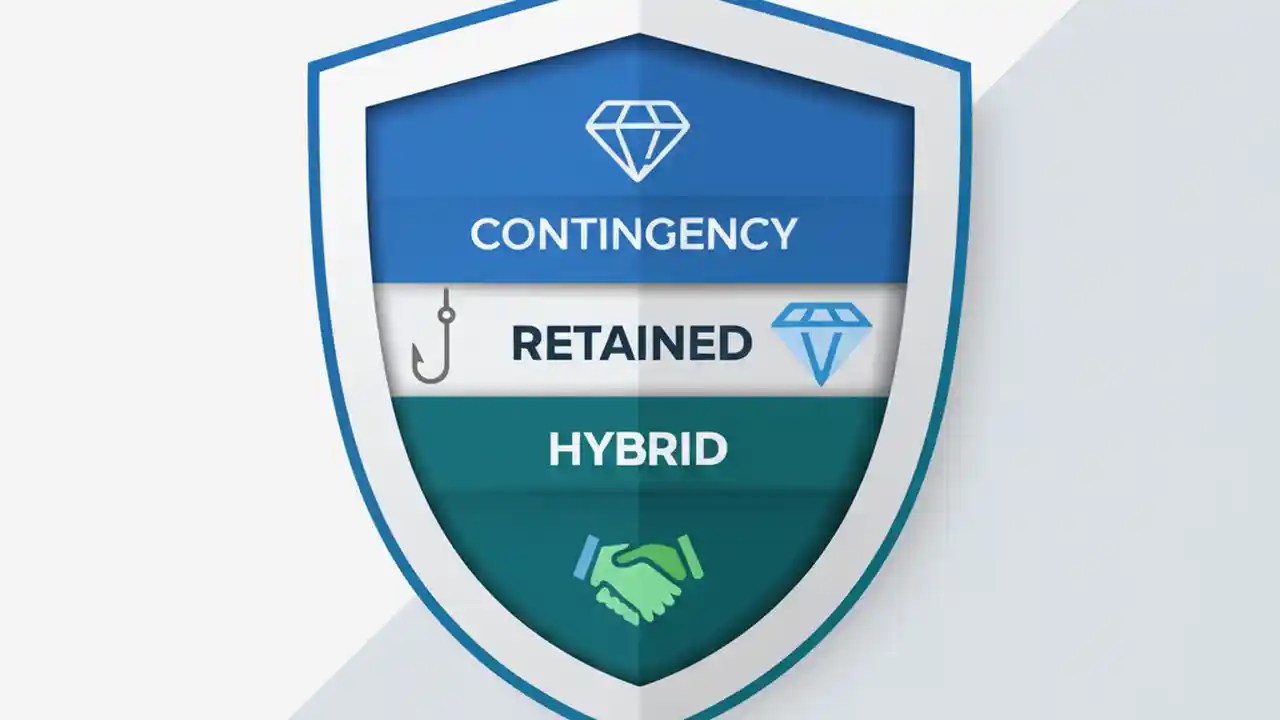 CONTINGENCY

RETAINED

HYBRID