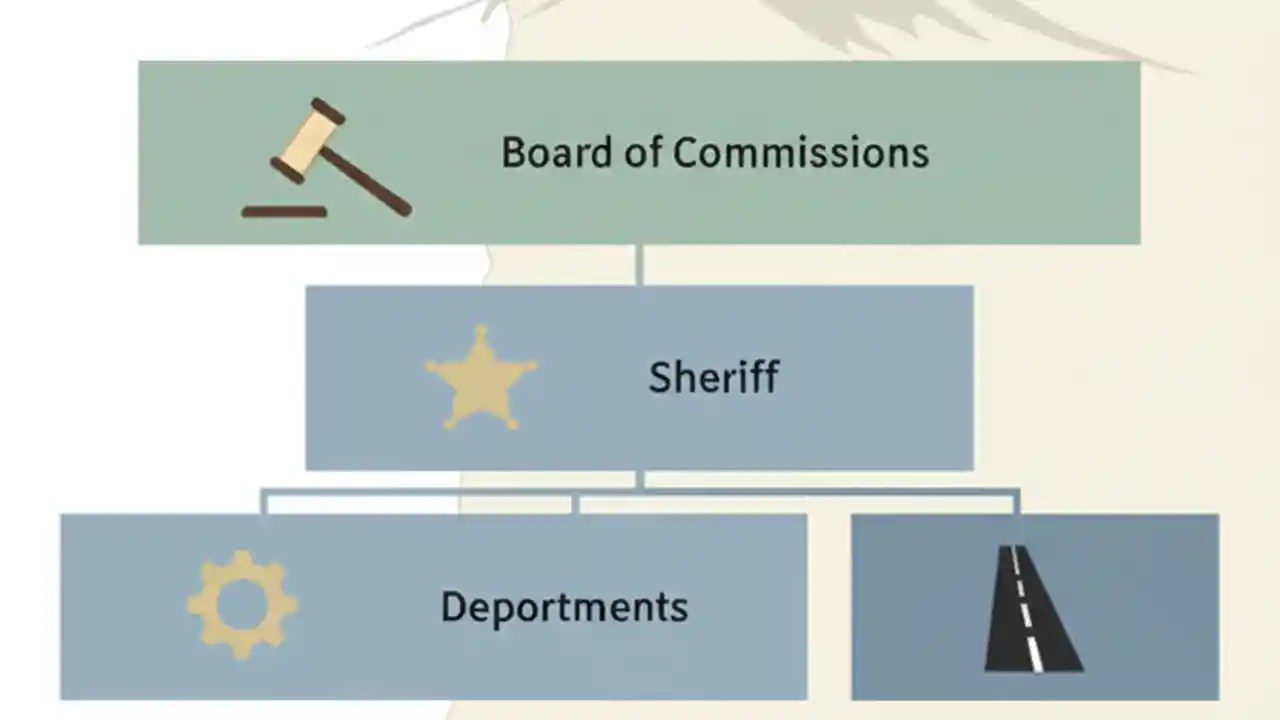 Board of Commissions

Sheriff

Deportments