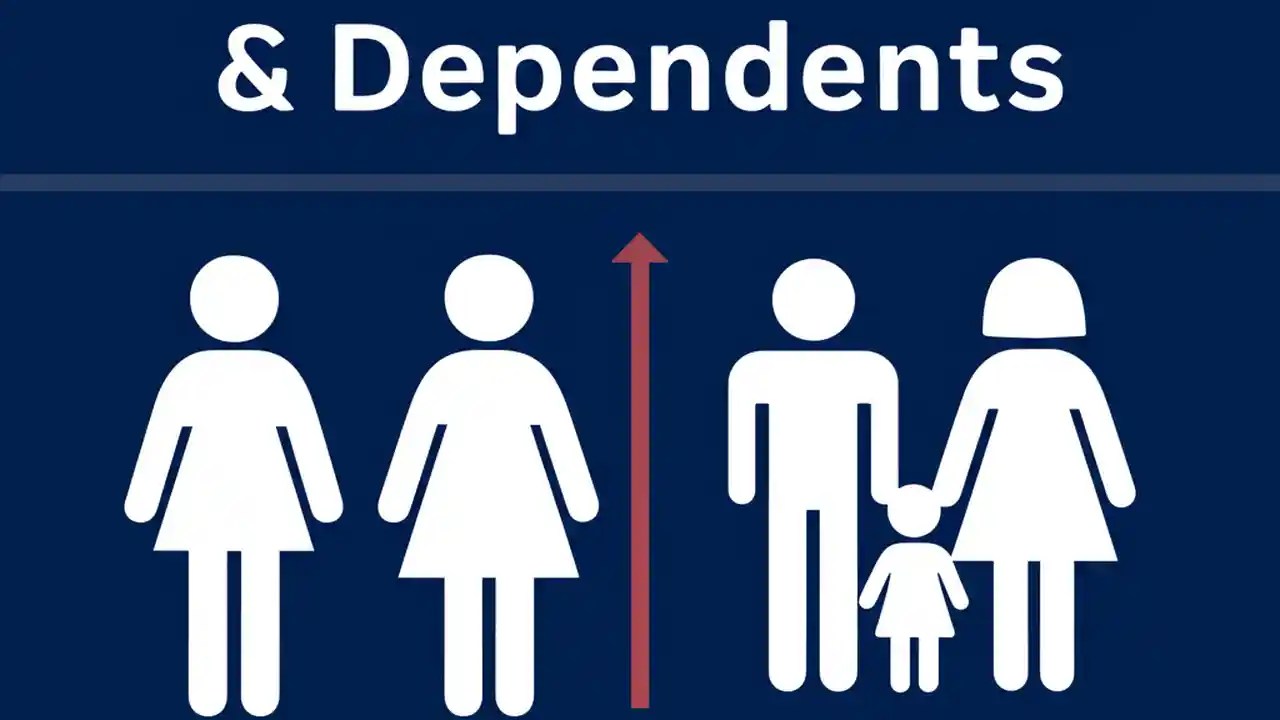 & Dependents