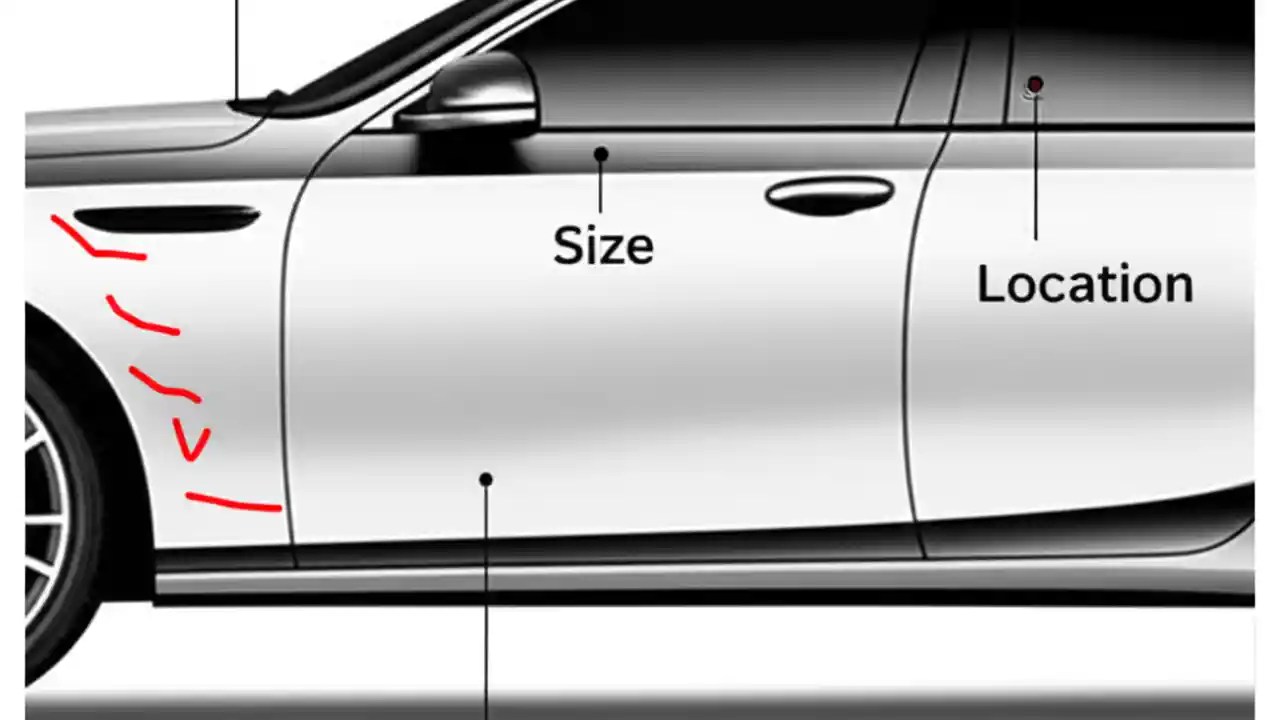 Size

Location