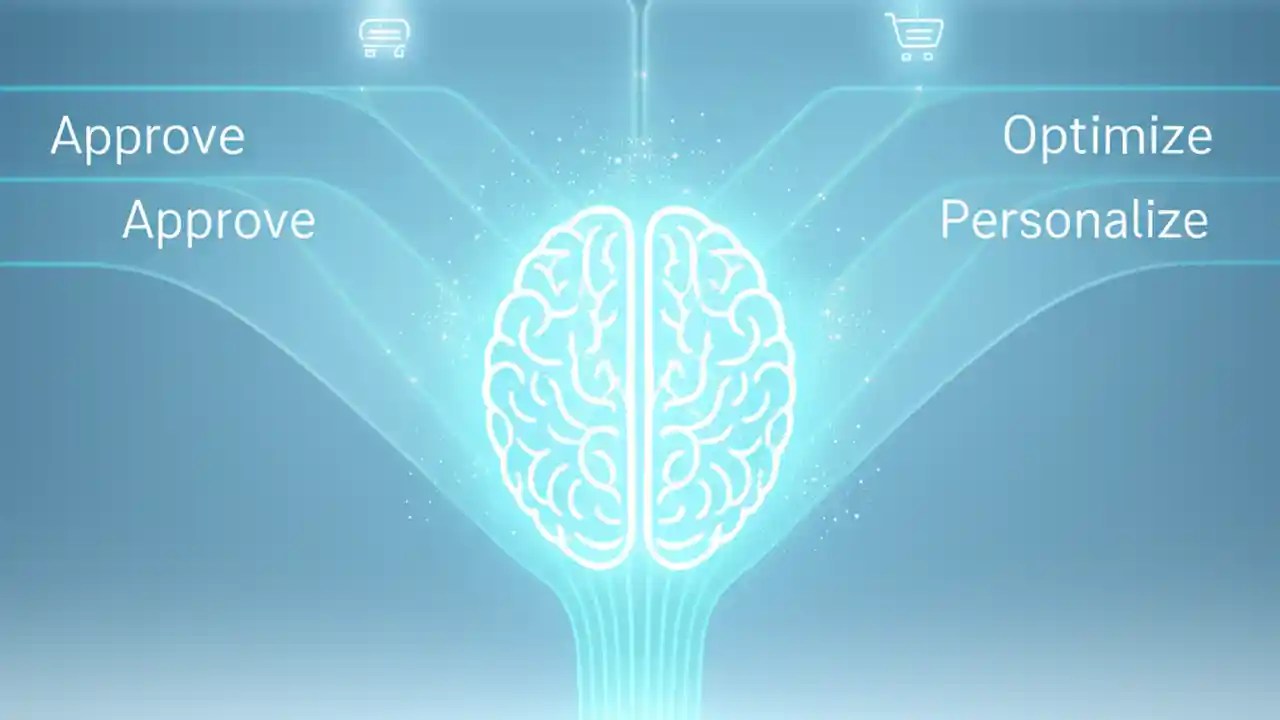 Approve
Approve

Optimize
Personalize