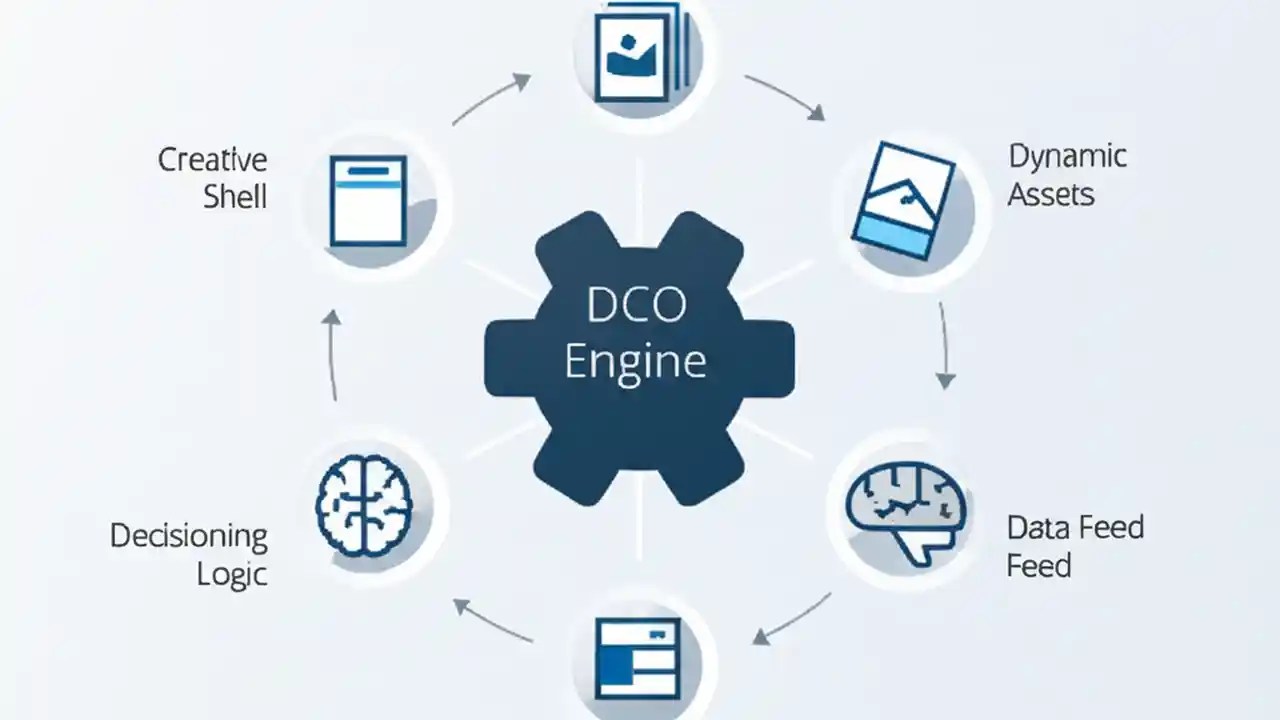 Creative Shell

Dynamic Assets

DCO Engine

Decisioning Logic

Data Feed Feed