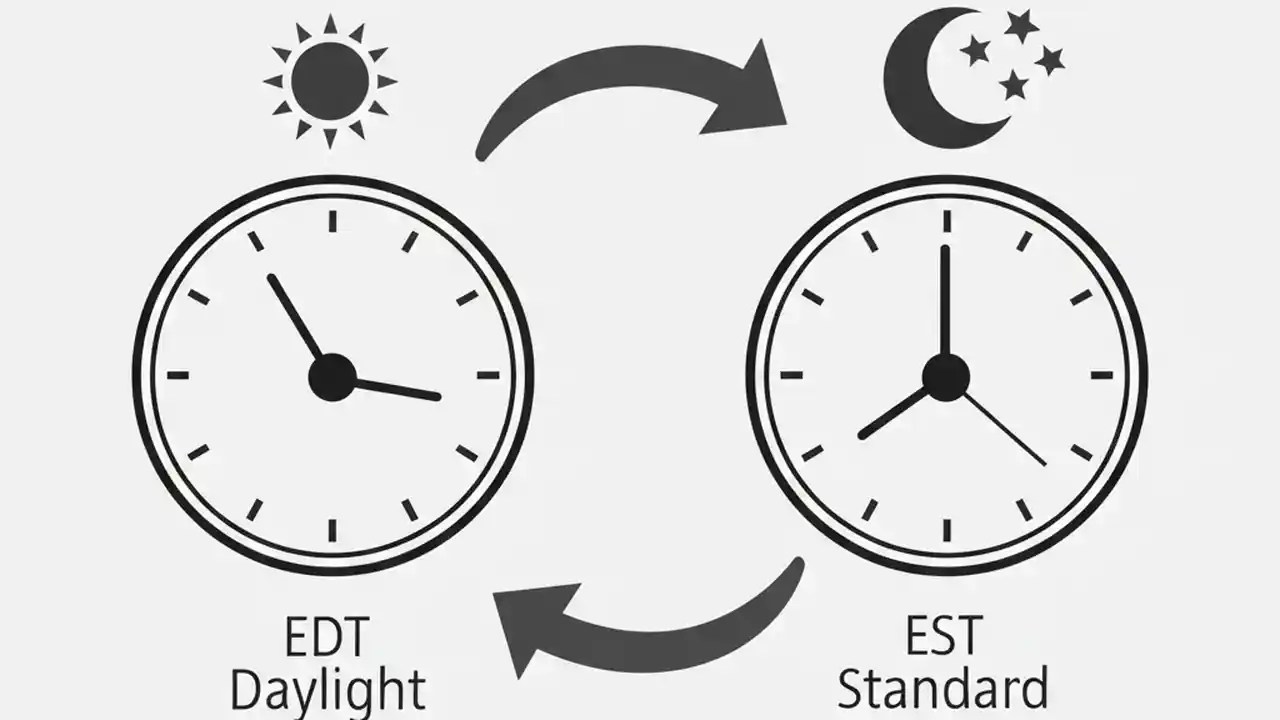 EDT
Daylight

EST
Standard