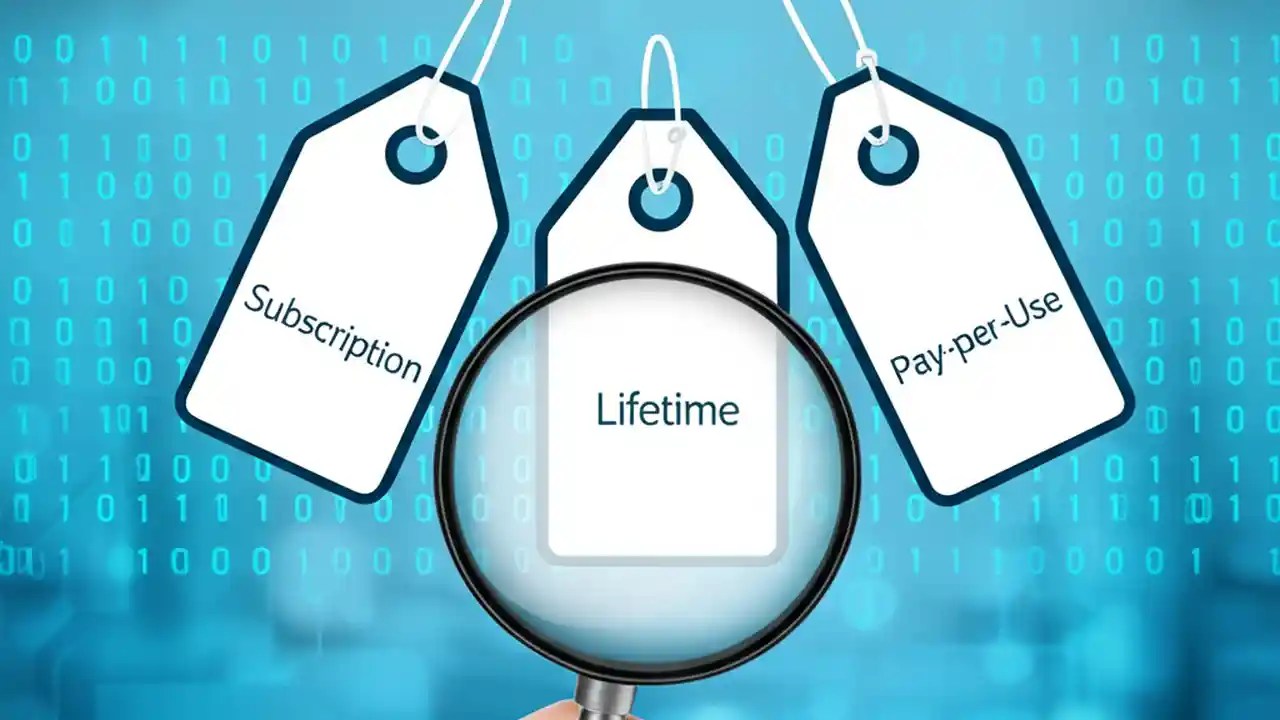 Subscription

Lifetime

Pay-per-Use