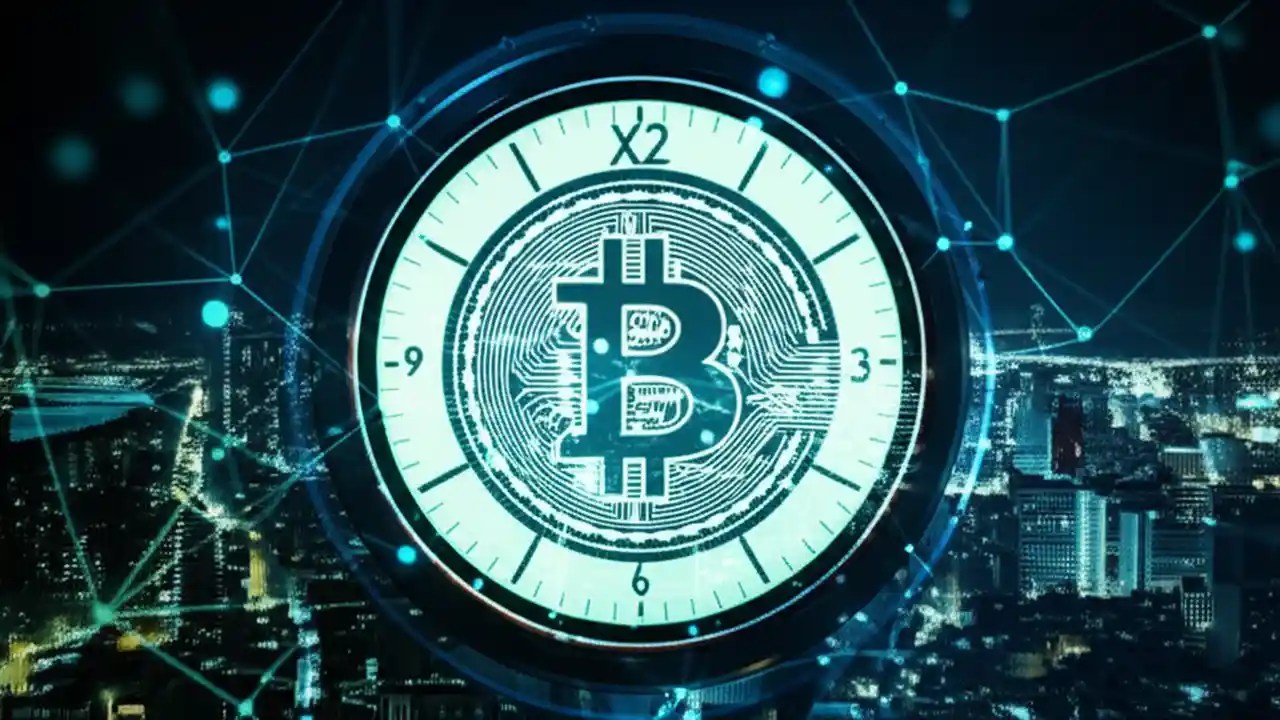 X2
9
3
6