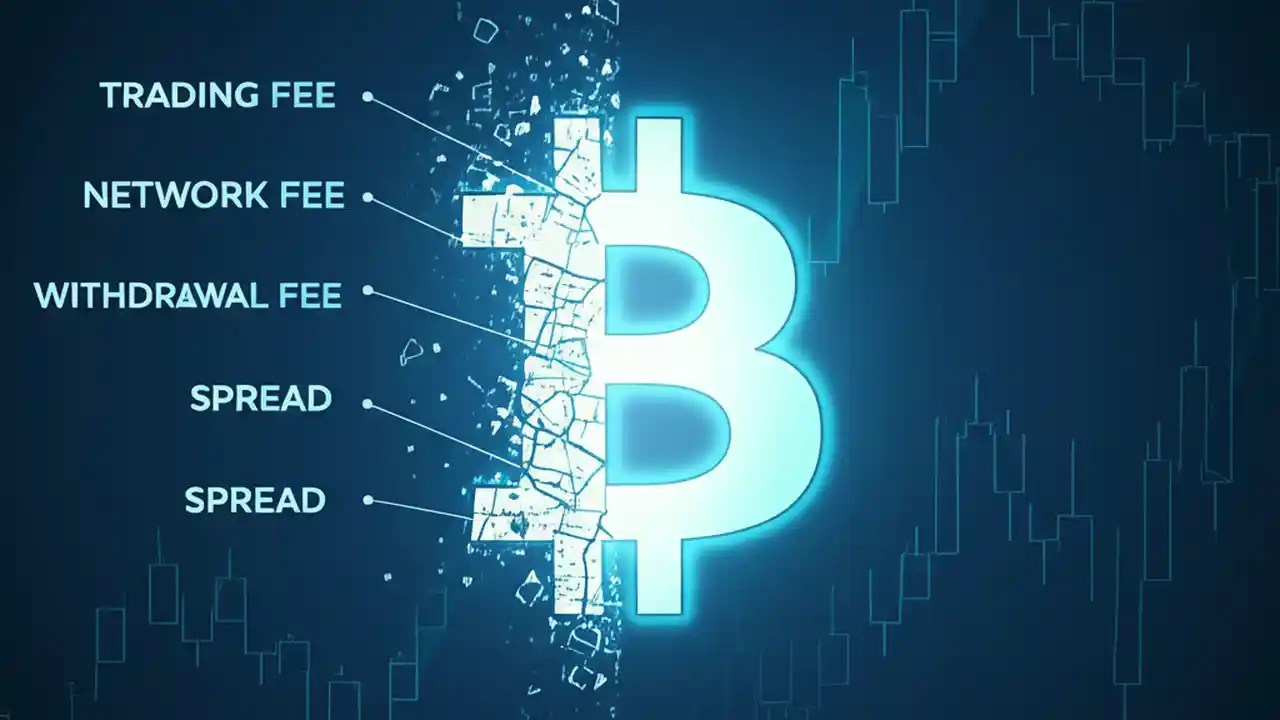 TRADING FEE

NETWORK FEE

WITHDRAWAL FEE

SPREAD

SPREAD