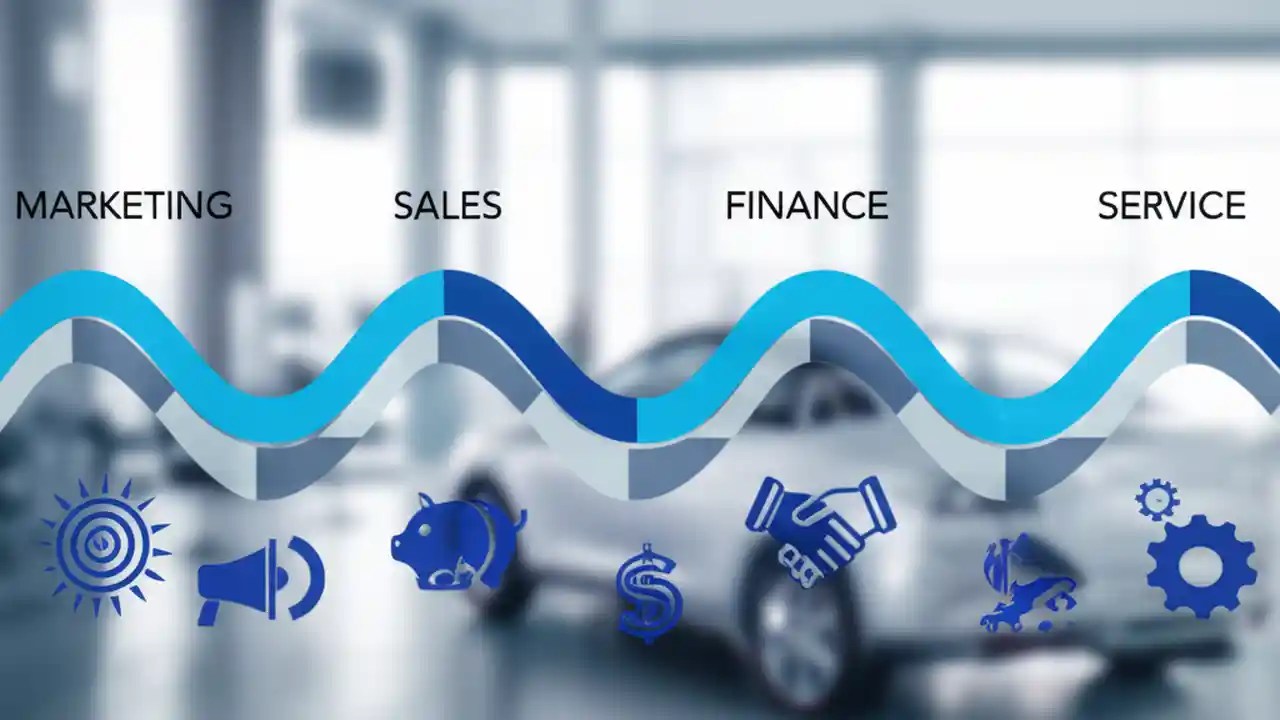 MARKETING SALES FINANCE SERVICE