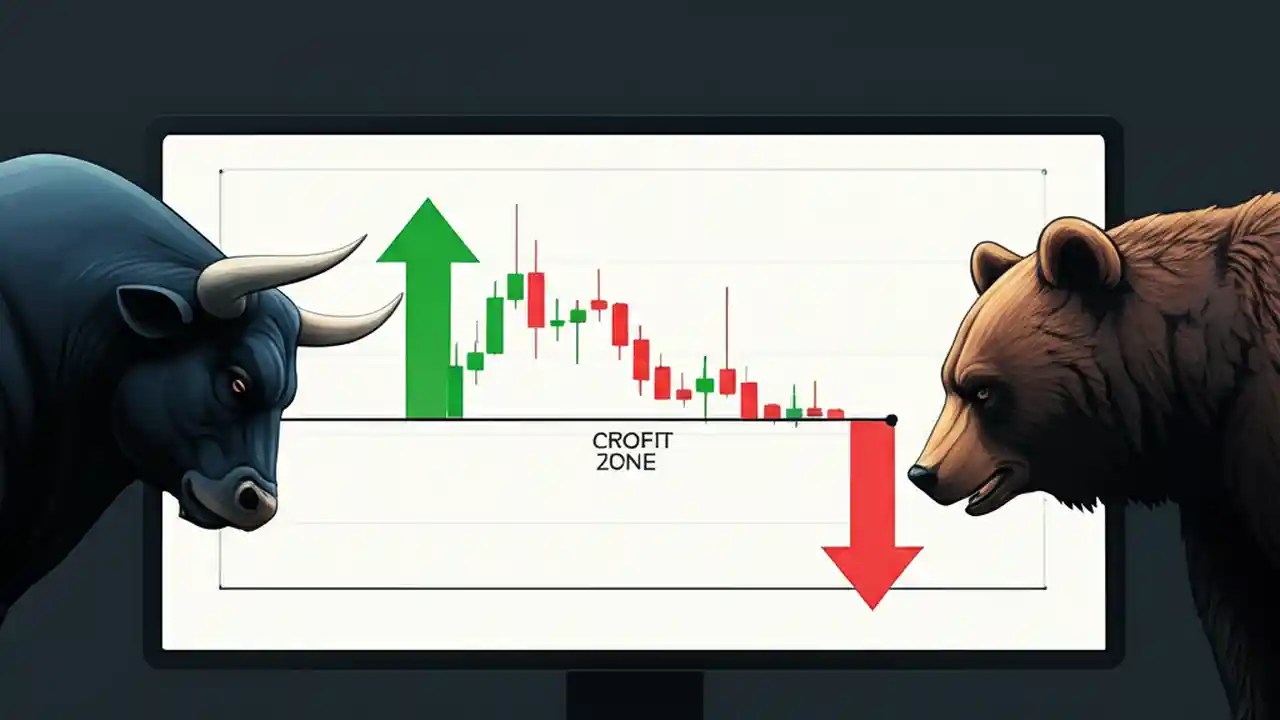 CROFIT
ZONE