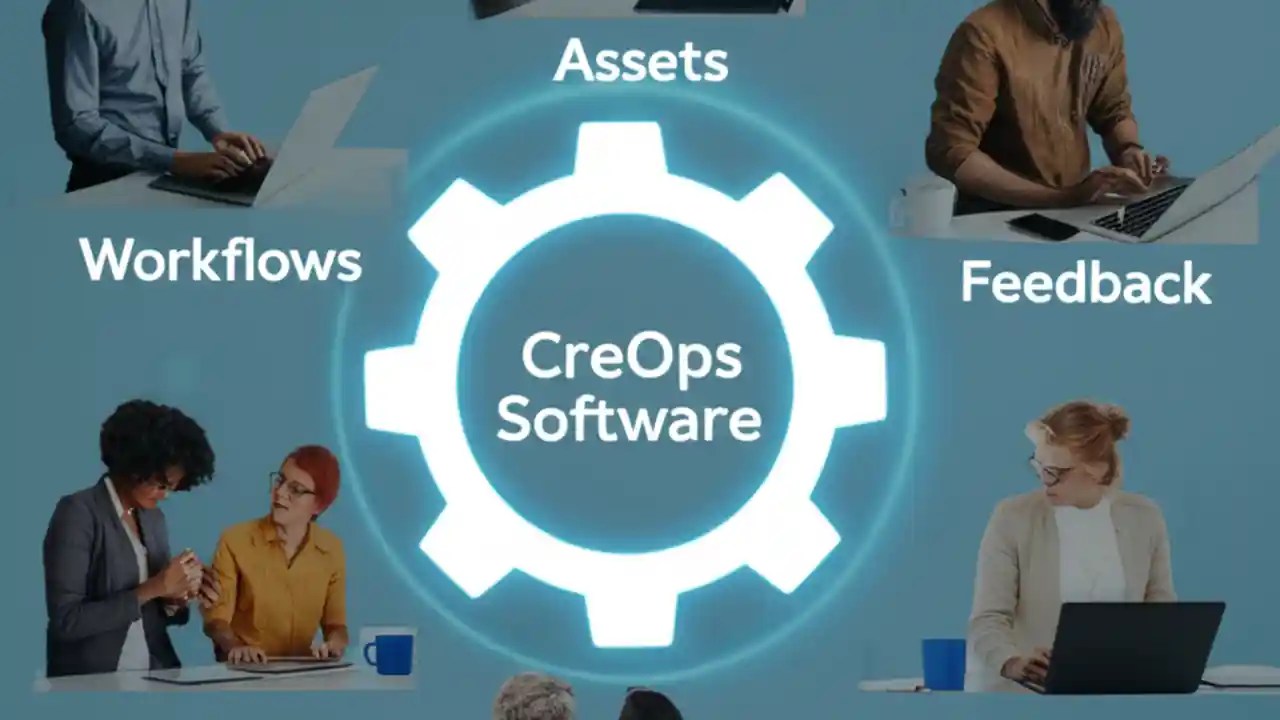 Assets

Workflows

Feedback

CreOps Software