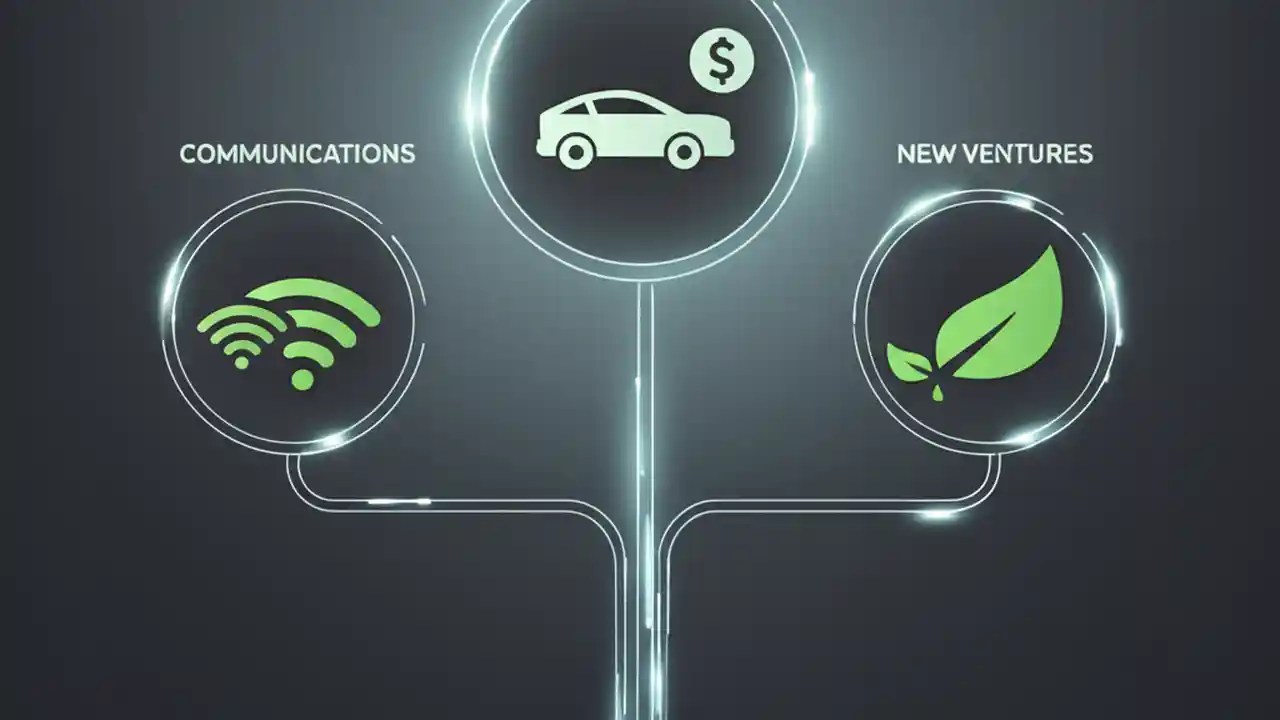 COMMUNICATIONS

$

NEW VENTURES