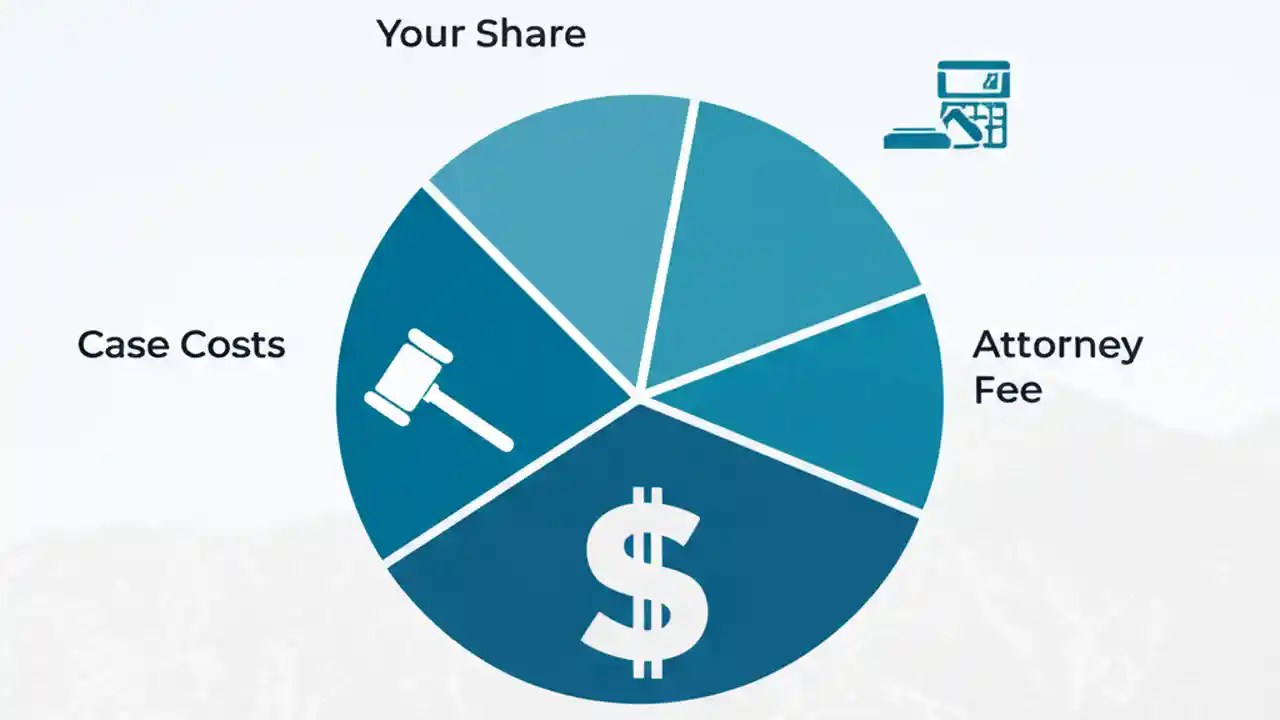 Your Share

Case Costs

Attorney Fee

$