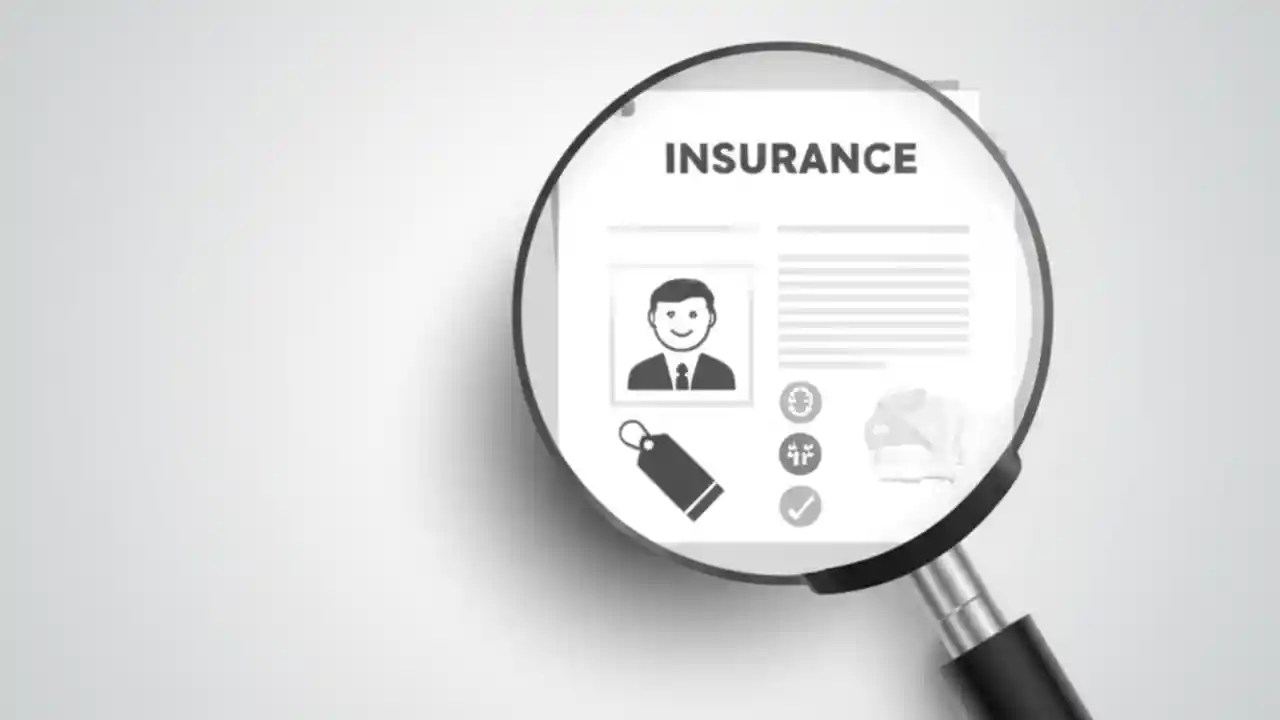 INSURANCE