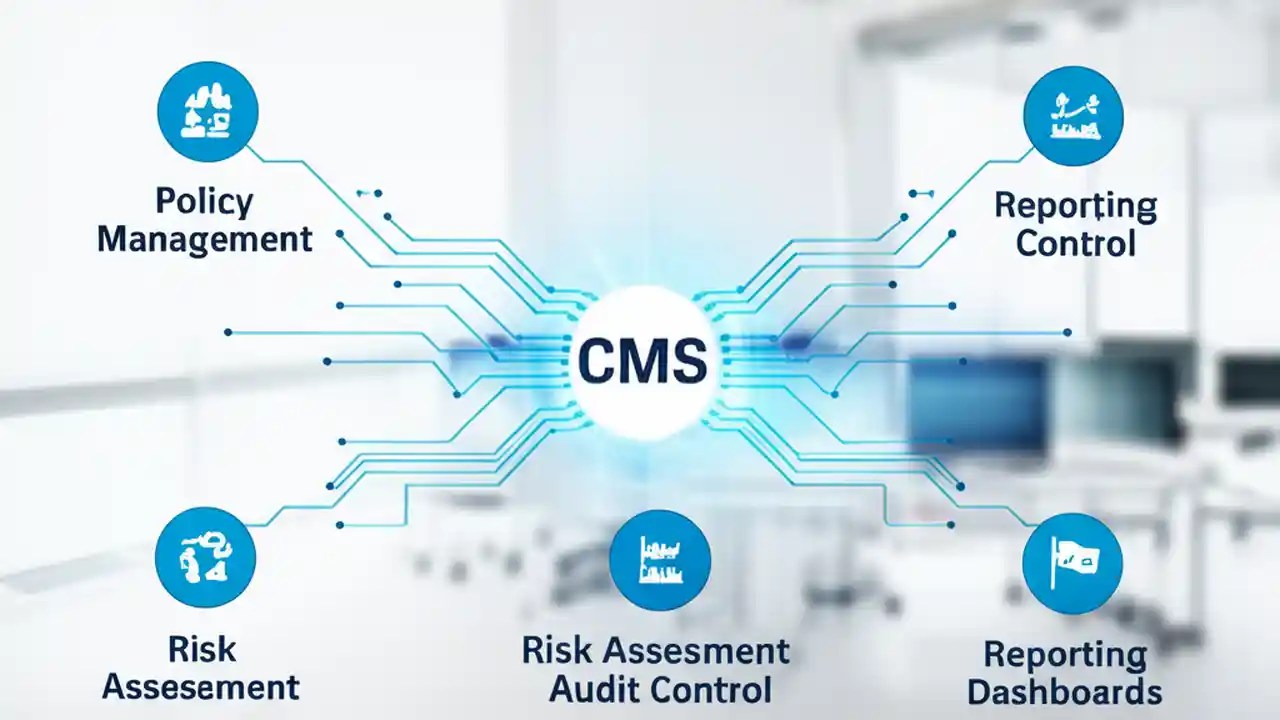 Policy Management

Reporting Control

CMS

Risk Assesement

Risk Assesment Audit Control

Reporting Dashboards