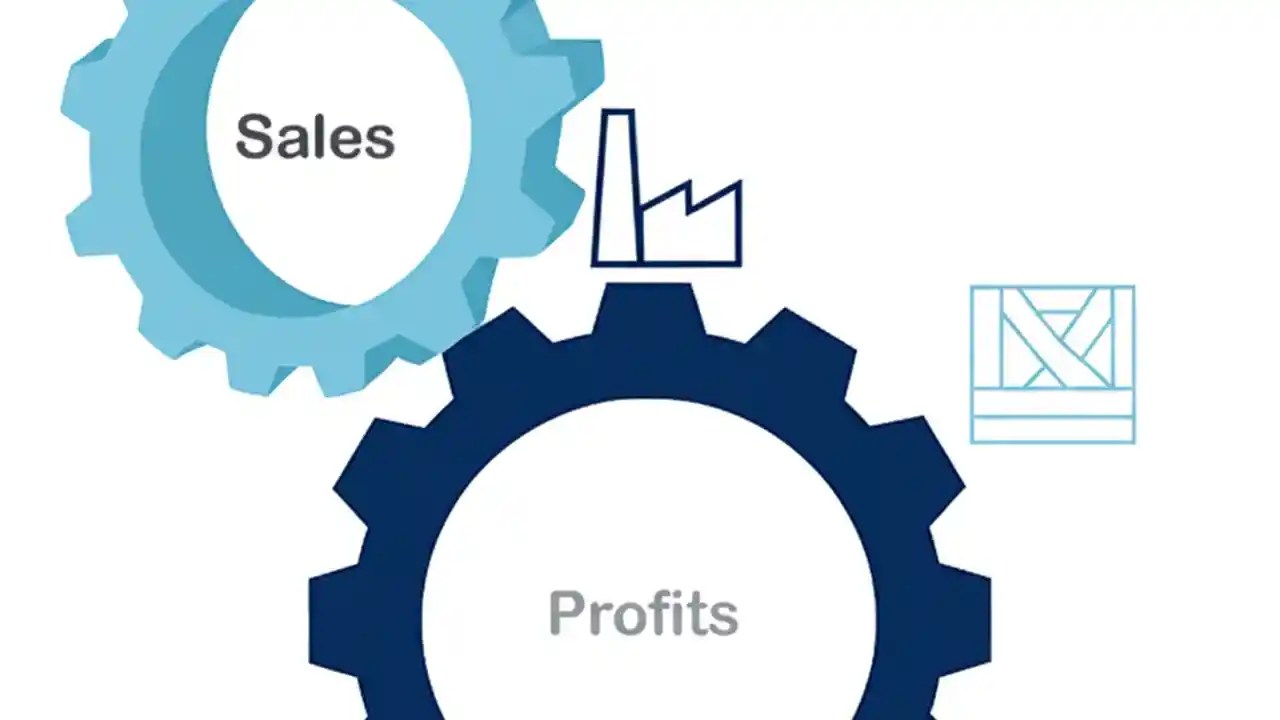 Sales

Profits