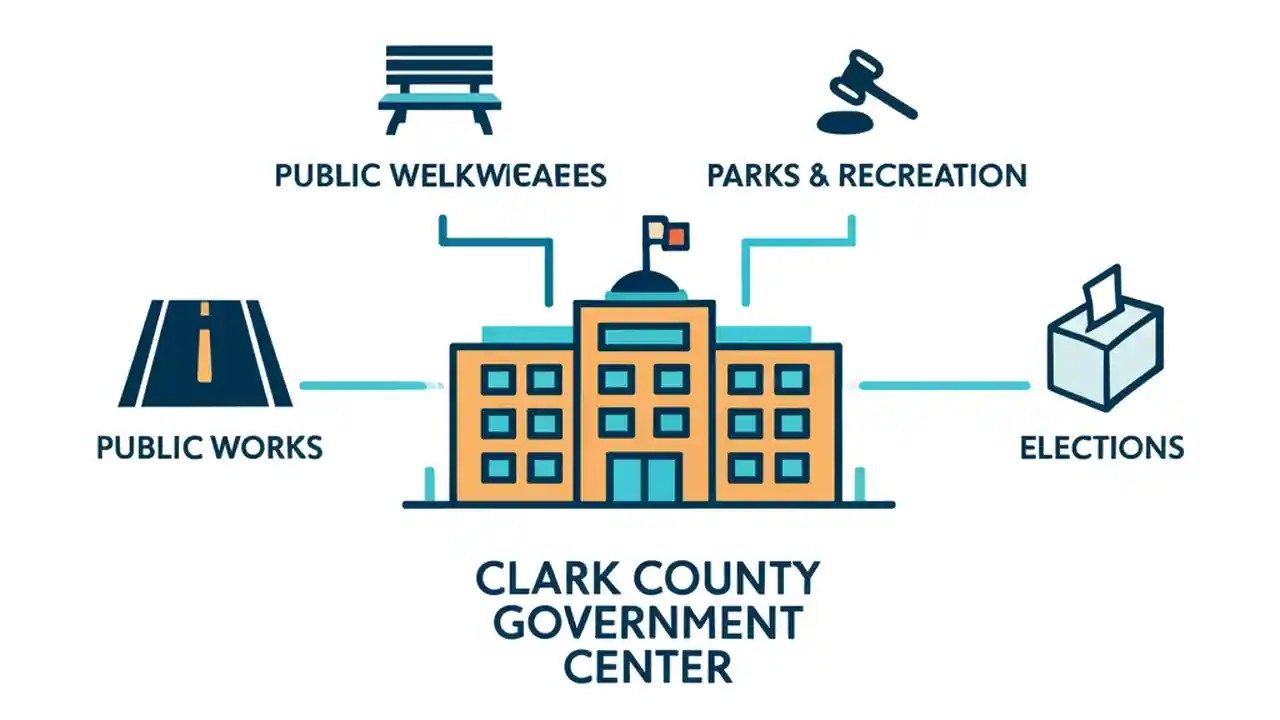 PUBLIC WELKWIEAEES

PARKS & RECREATION

PUBLIC WORKS

ELECTIONS

CLARK COUNTY GOVERNMENT CENTER