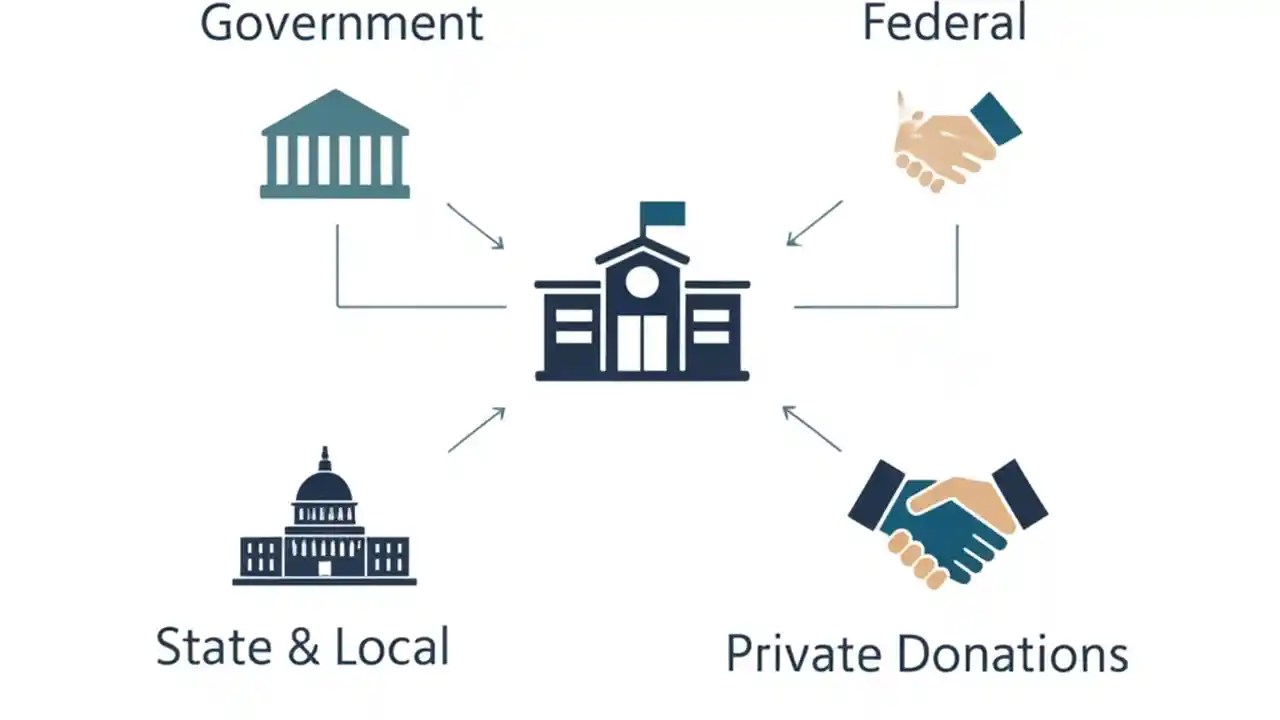 Government

Federal

State & Local

Private Donations