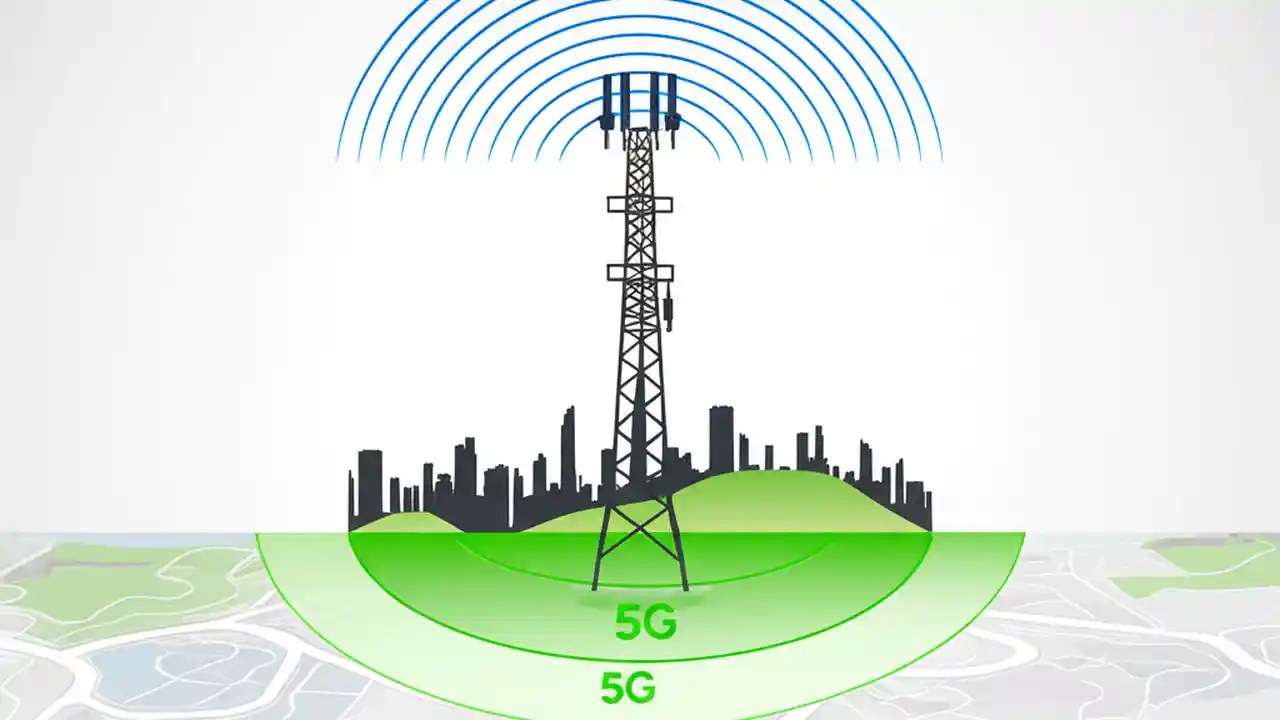 5G

5G