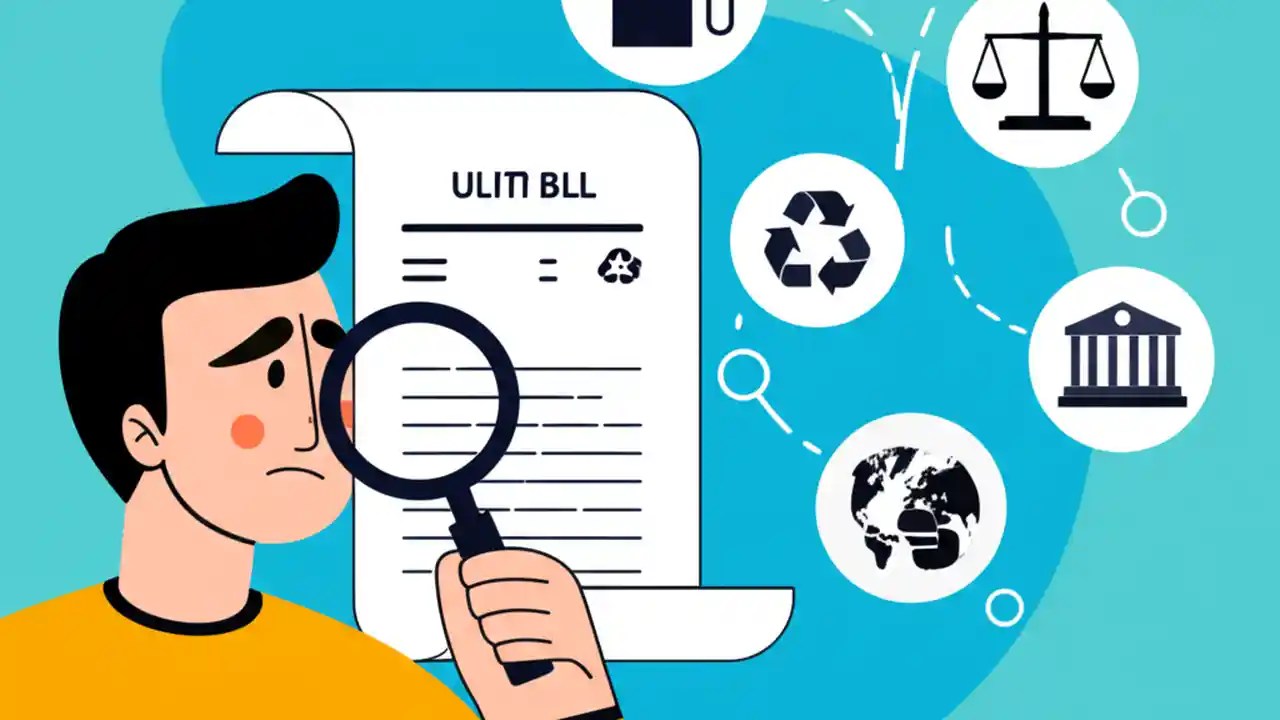 ULITI BLL