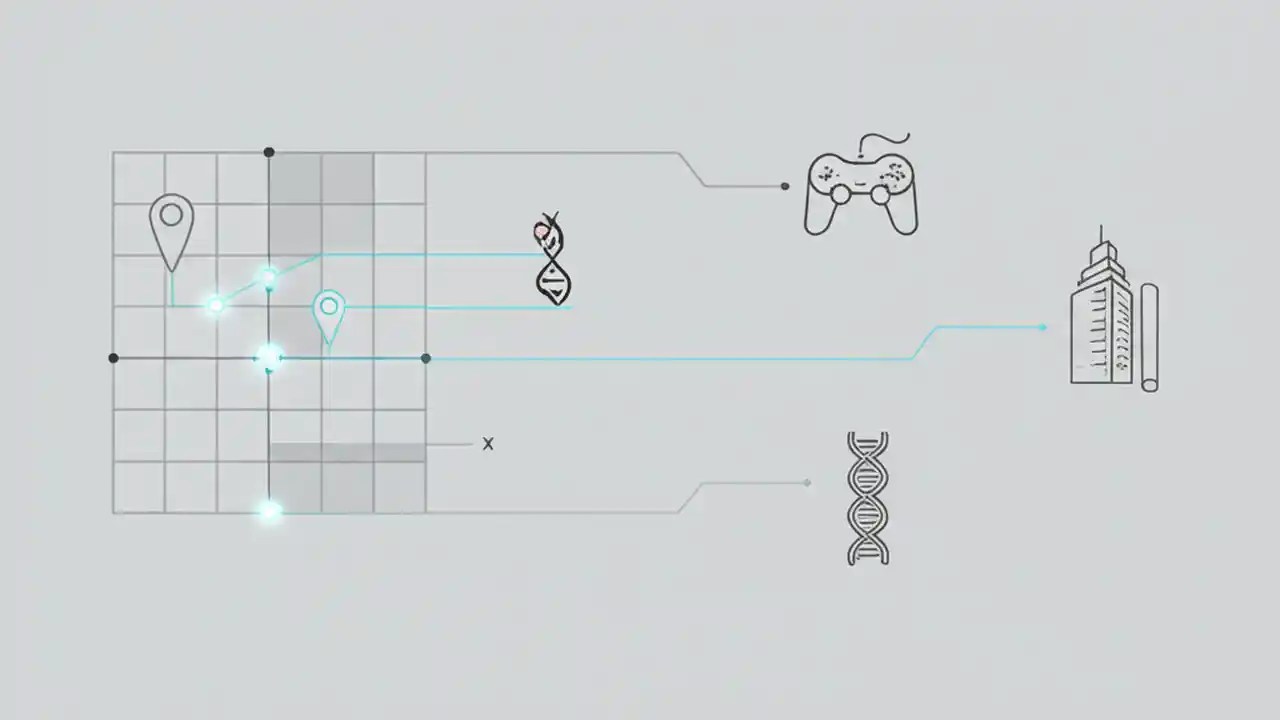 x