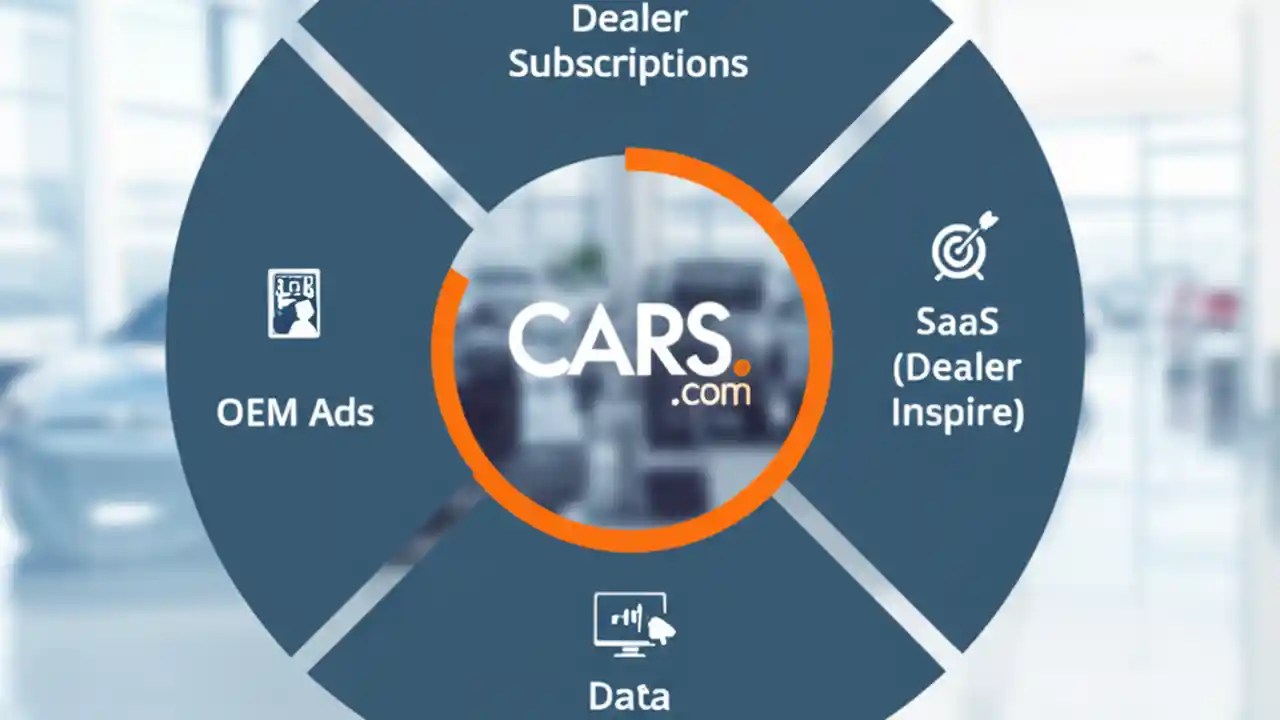 Dealer Subscriptions

OEM Ads

CARS.com

SaaS (Dealer Inspire)

Data