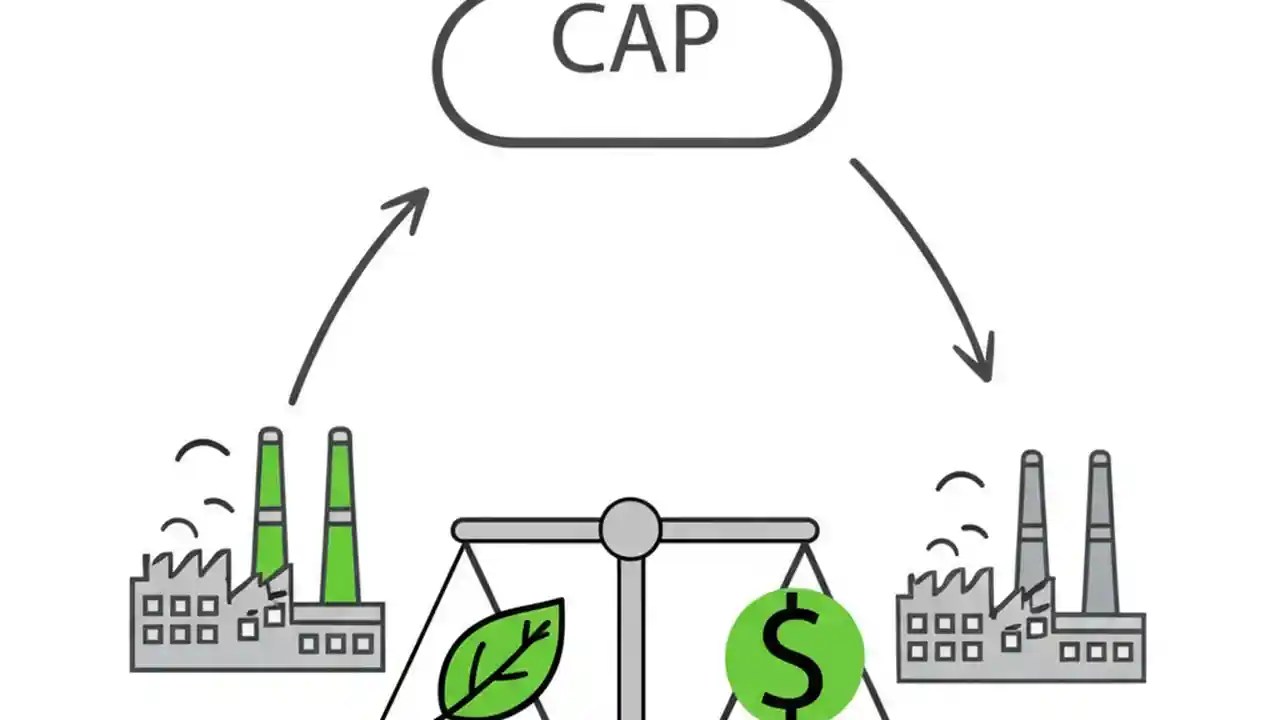 CAP

$