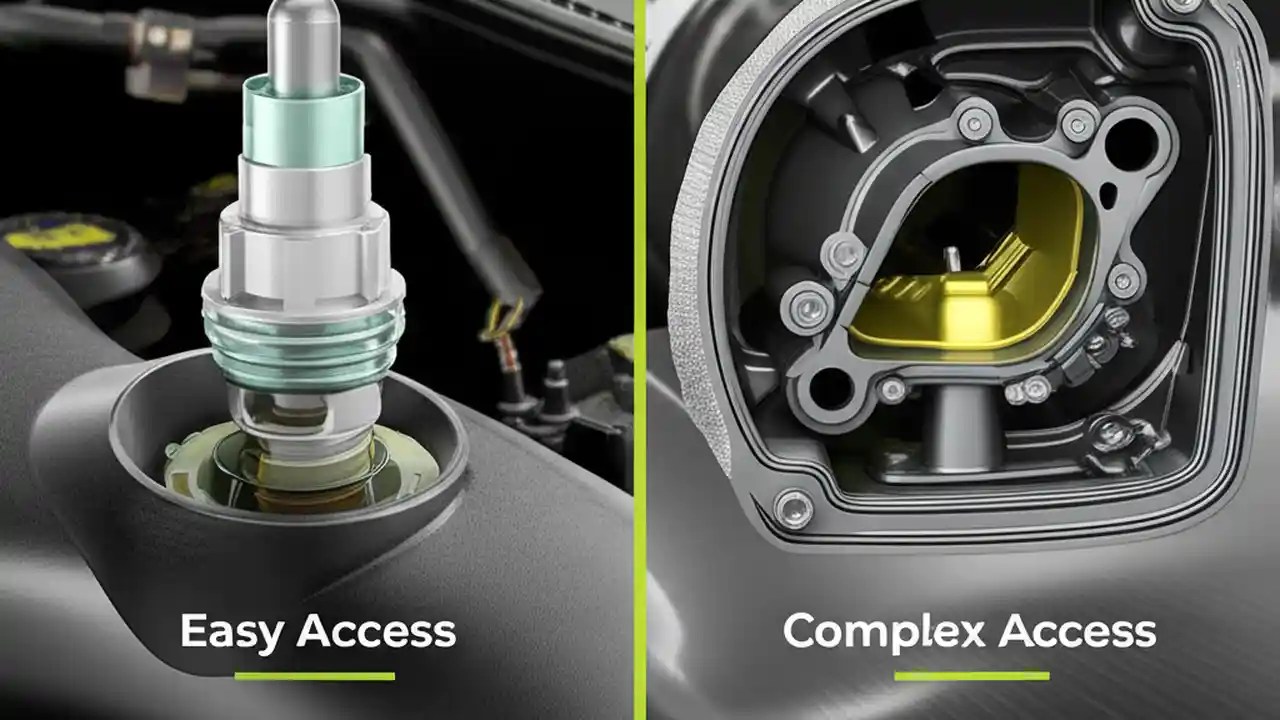 Easy Access

Complex Access