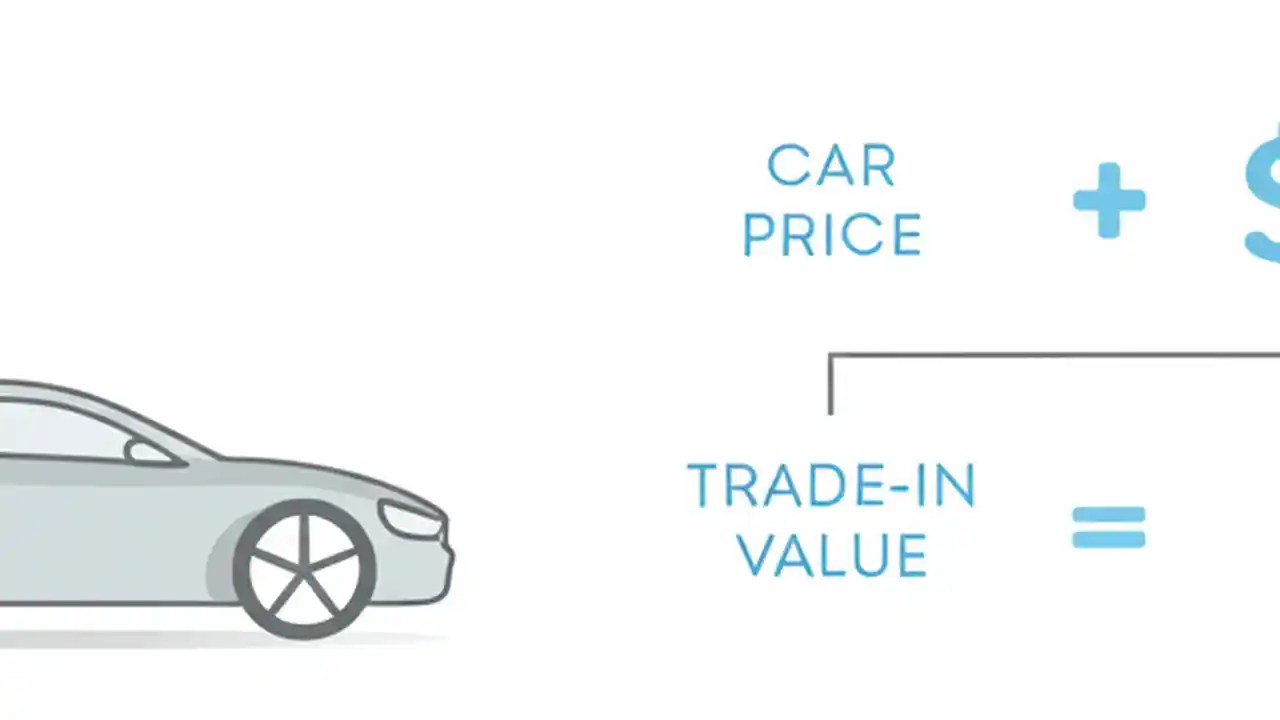 CAR PRICE

+ $

TRADE-IN VALUE

=