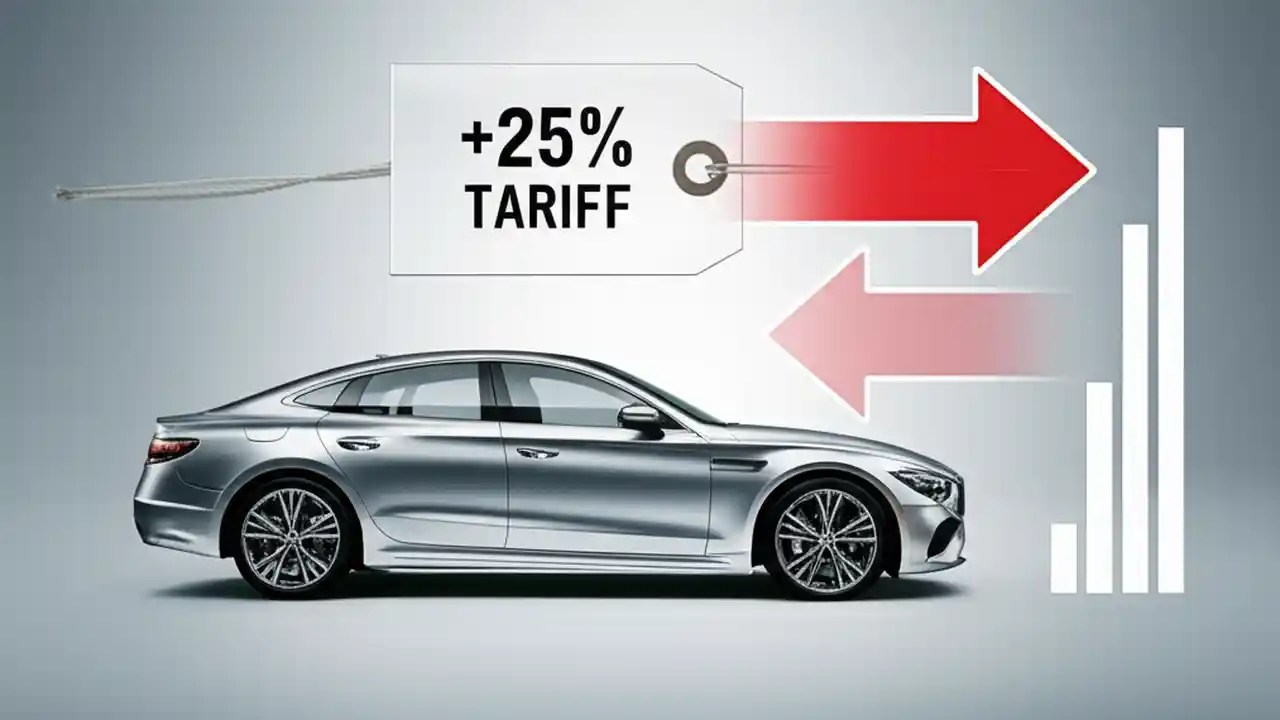 +25%
TARIFF