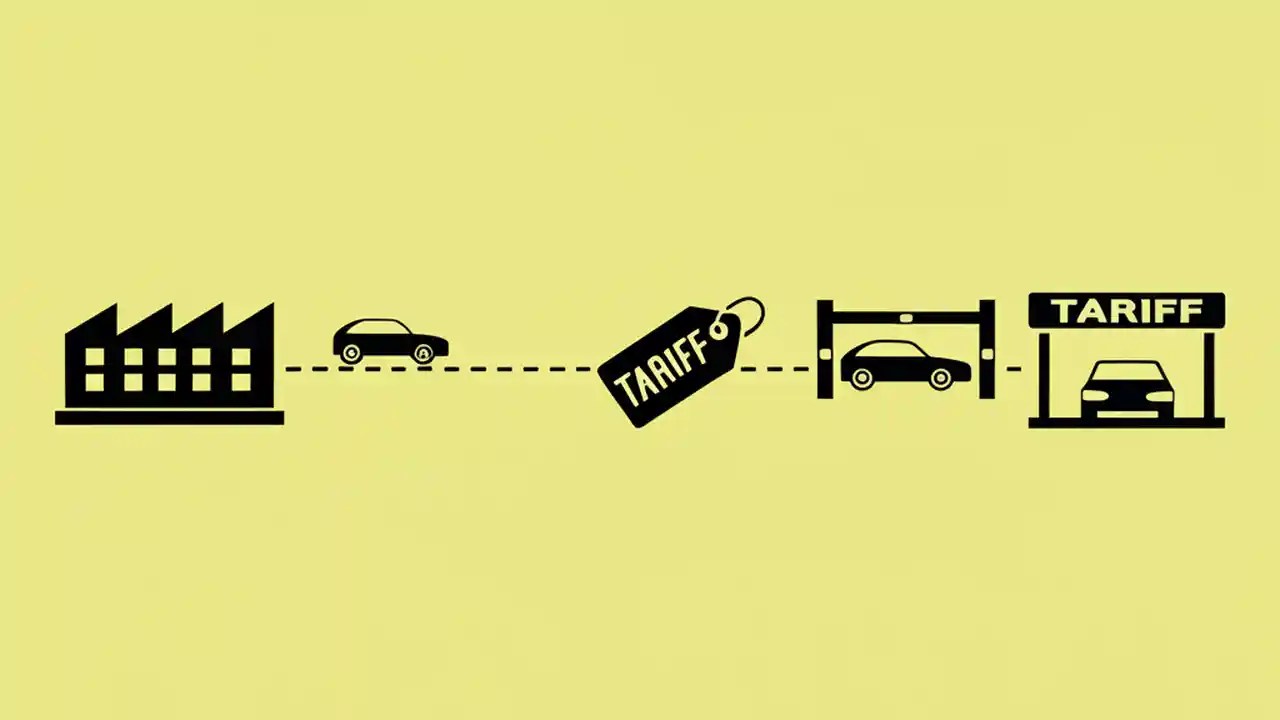 TARIFF

TARIFF