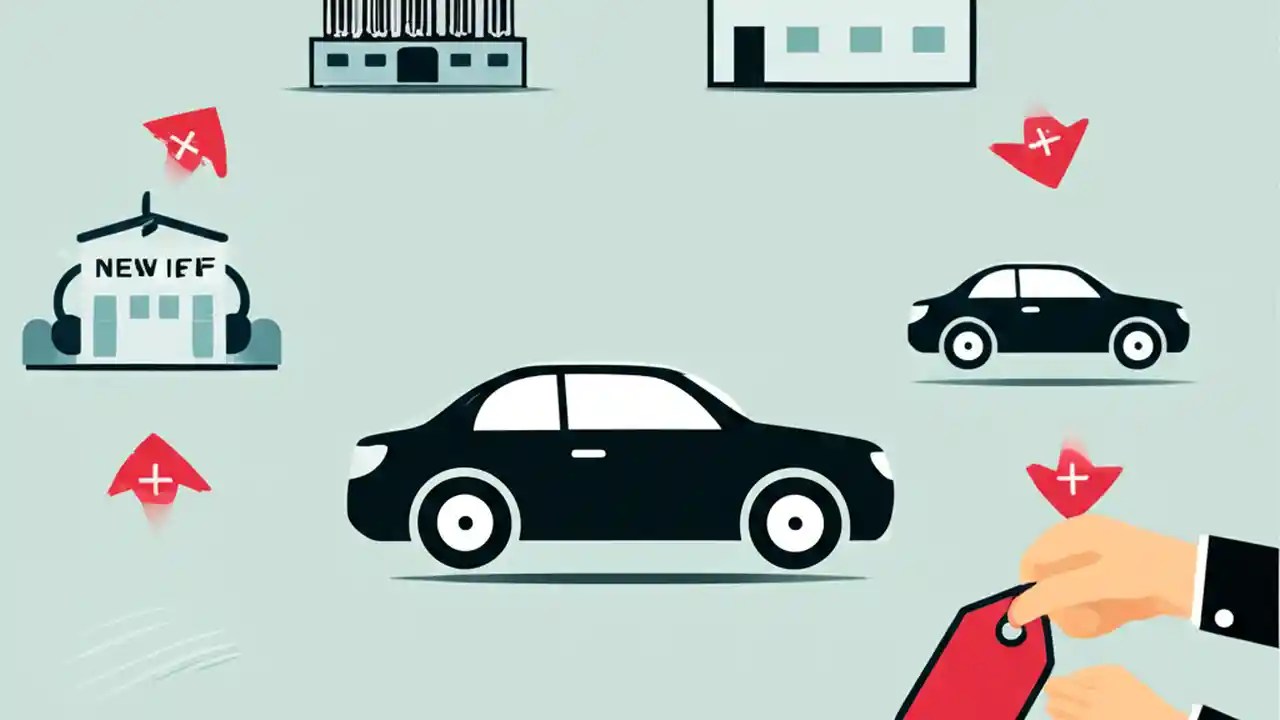 NEW IFF