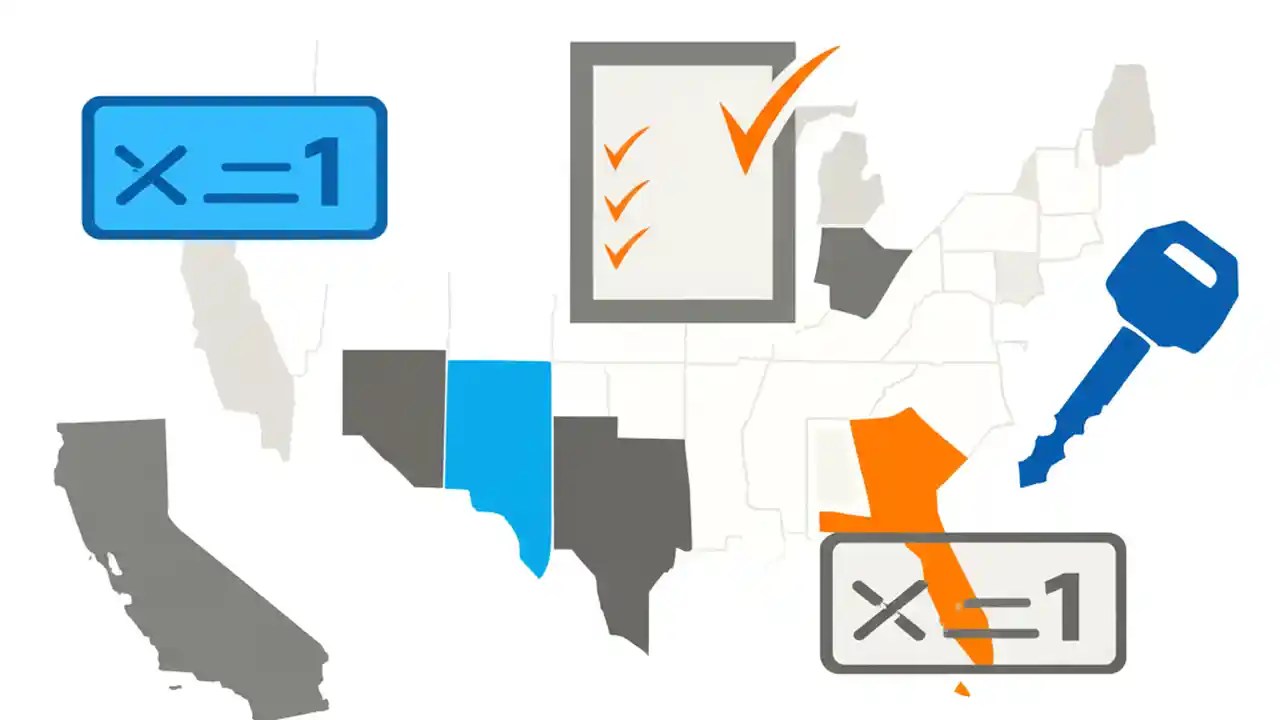 $x=1$

$x=1$