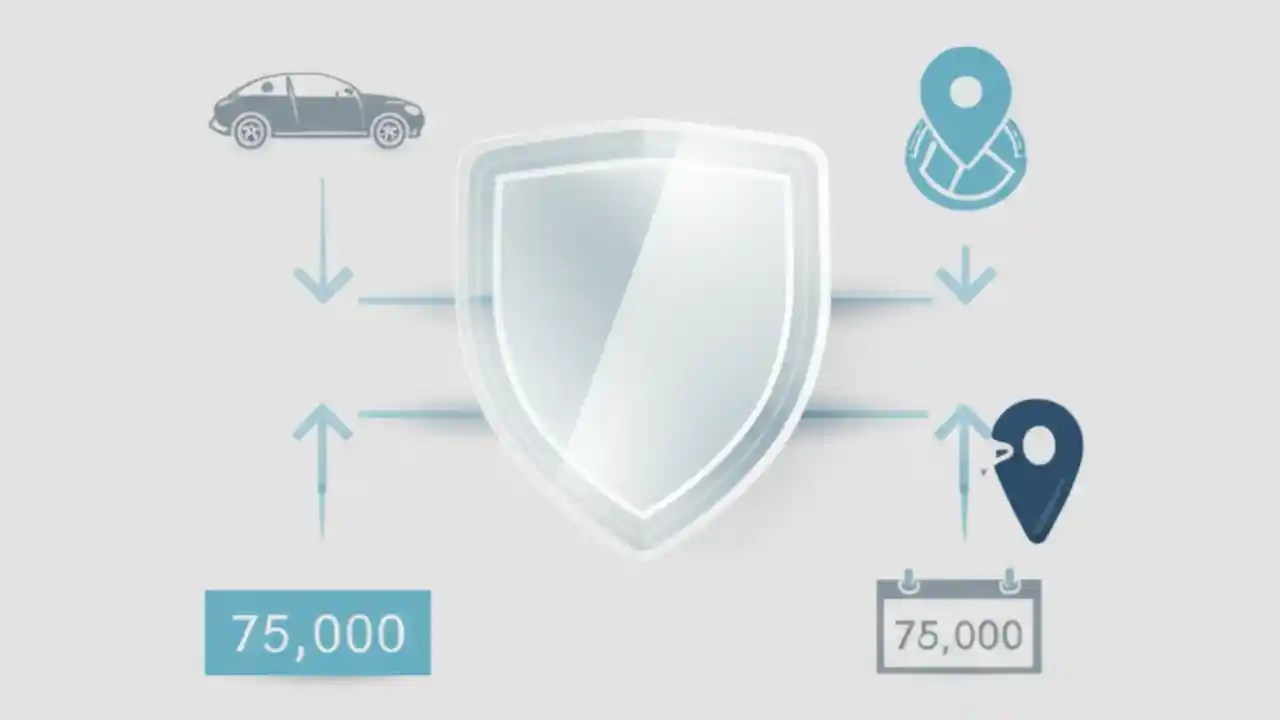 75,000

75,000