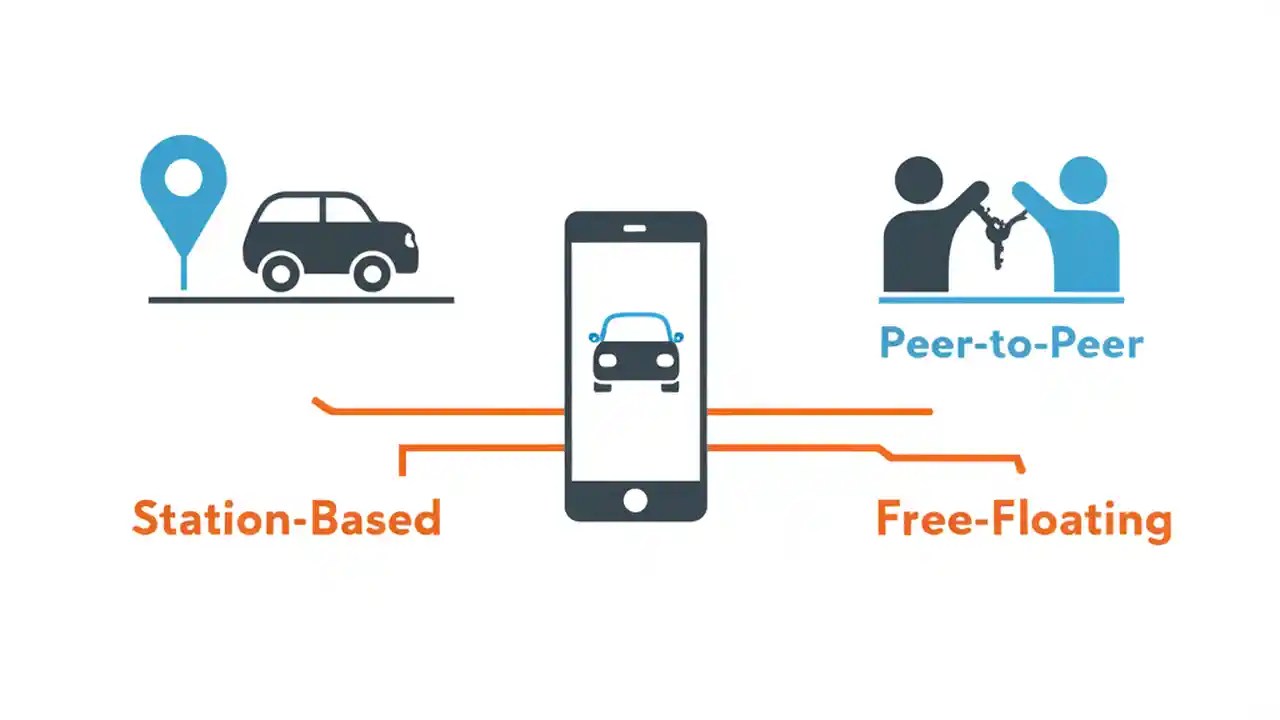 Peer-to-Peer

Station-Based

Free-Floating