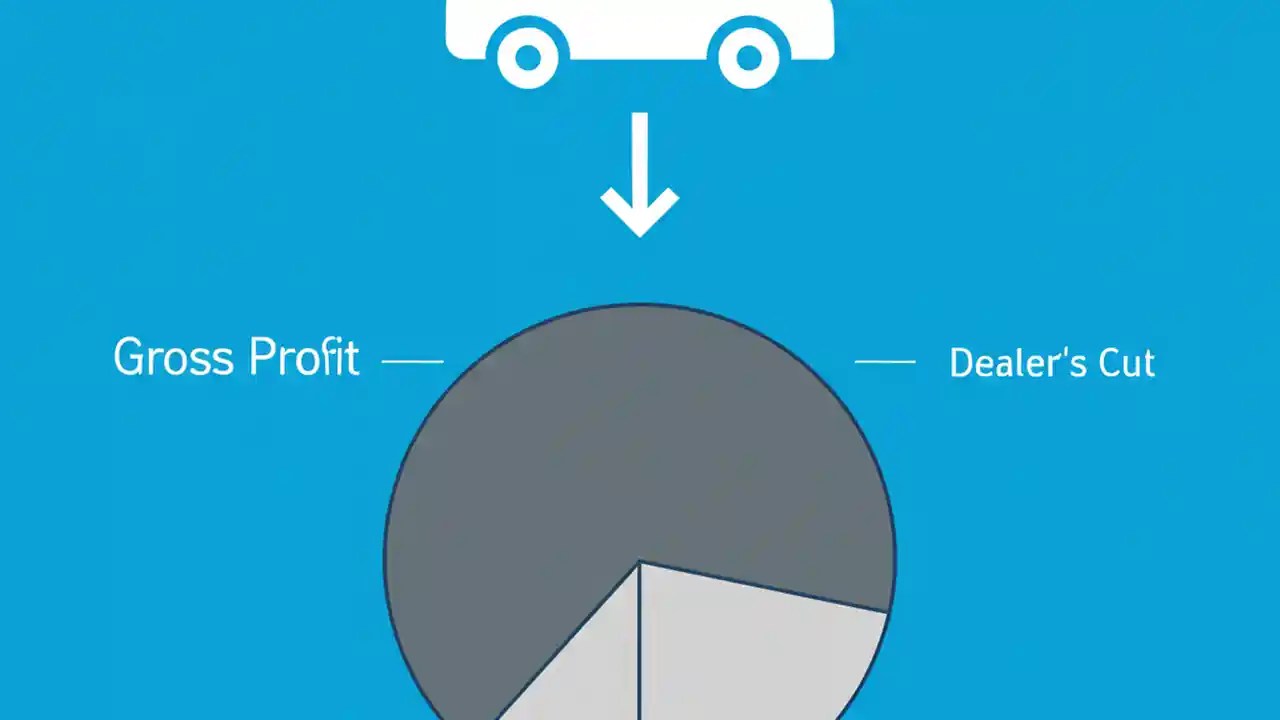 Gross Profit

Dealer's Cut