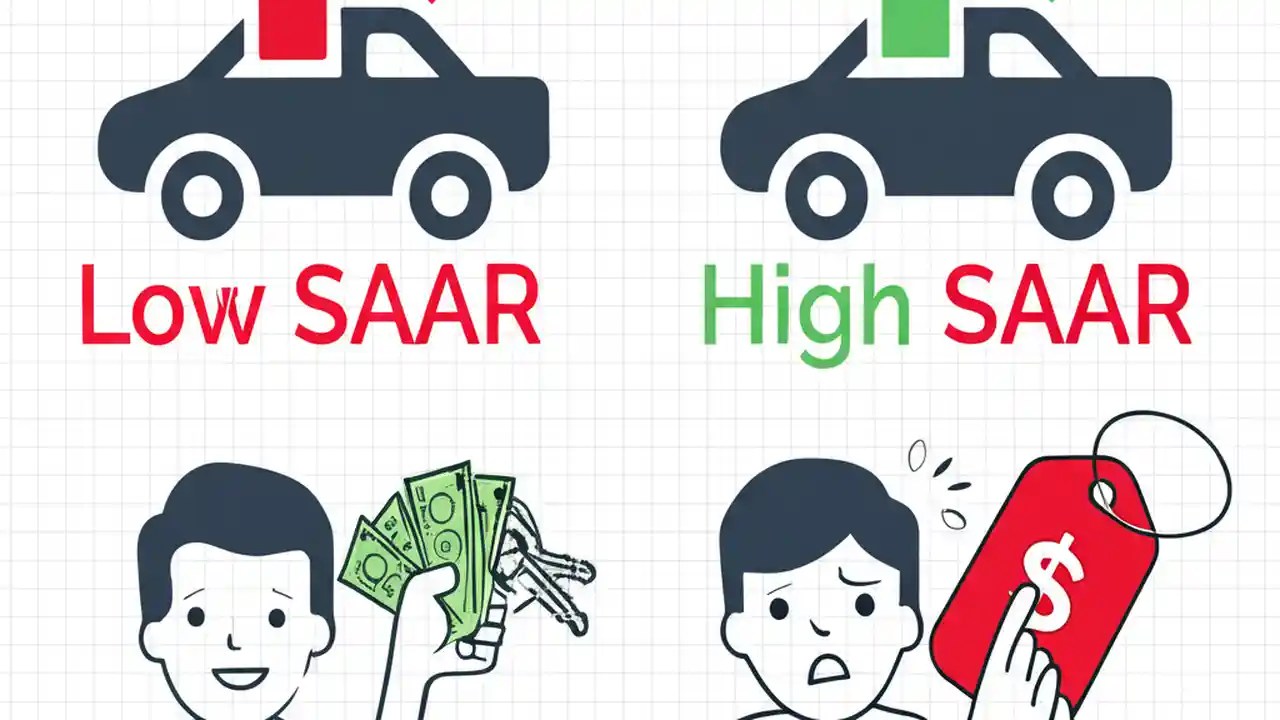 Low SAAR

High SAAR

$