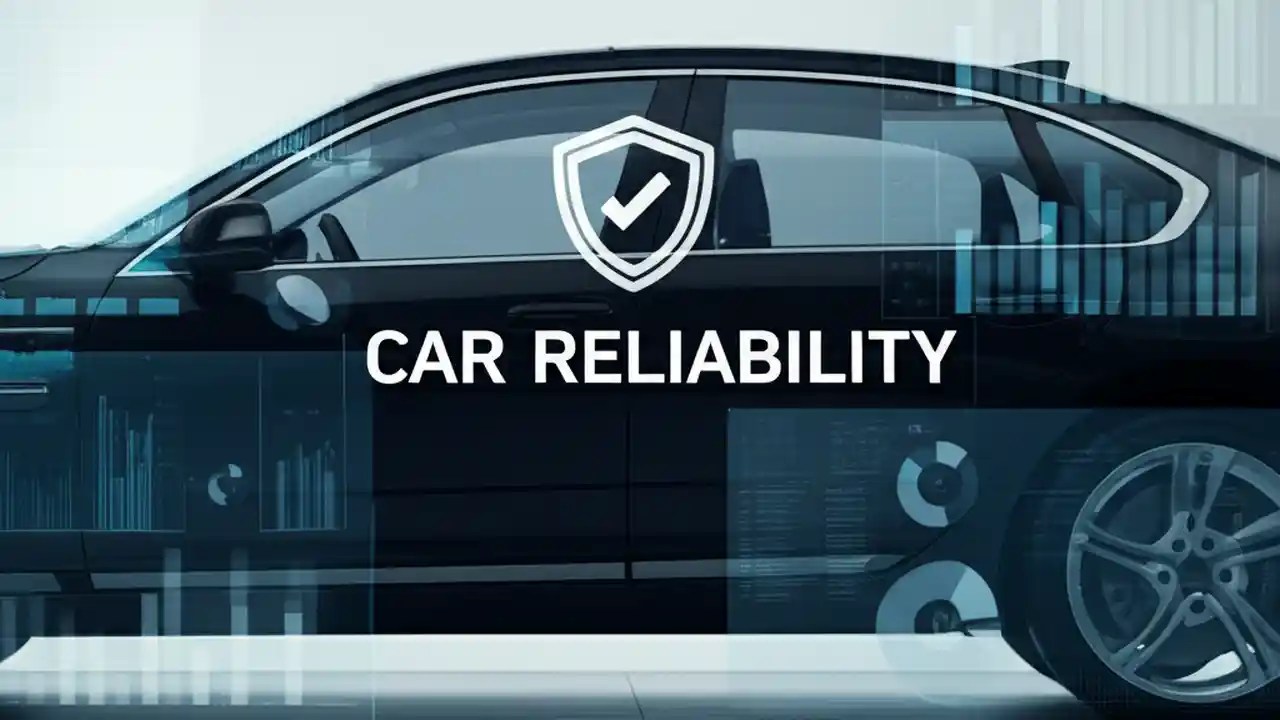 CAR RELIABILITY